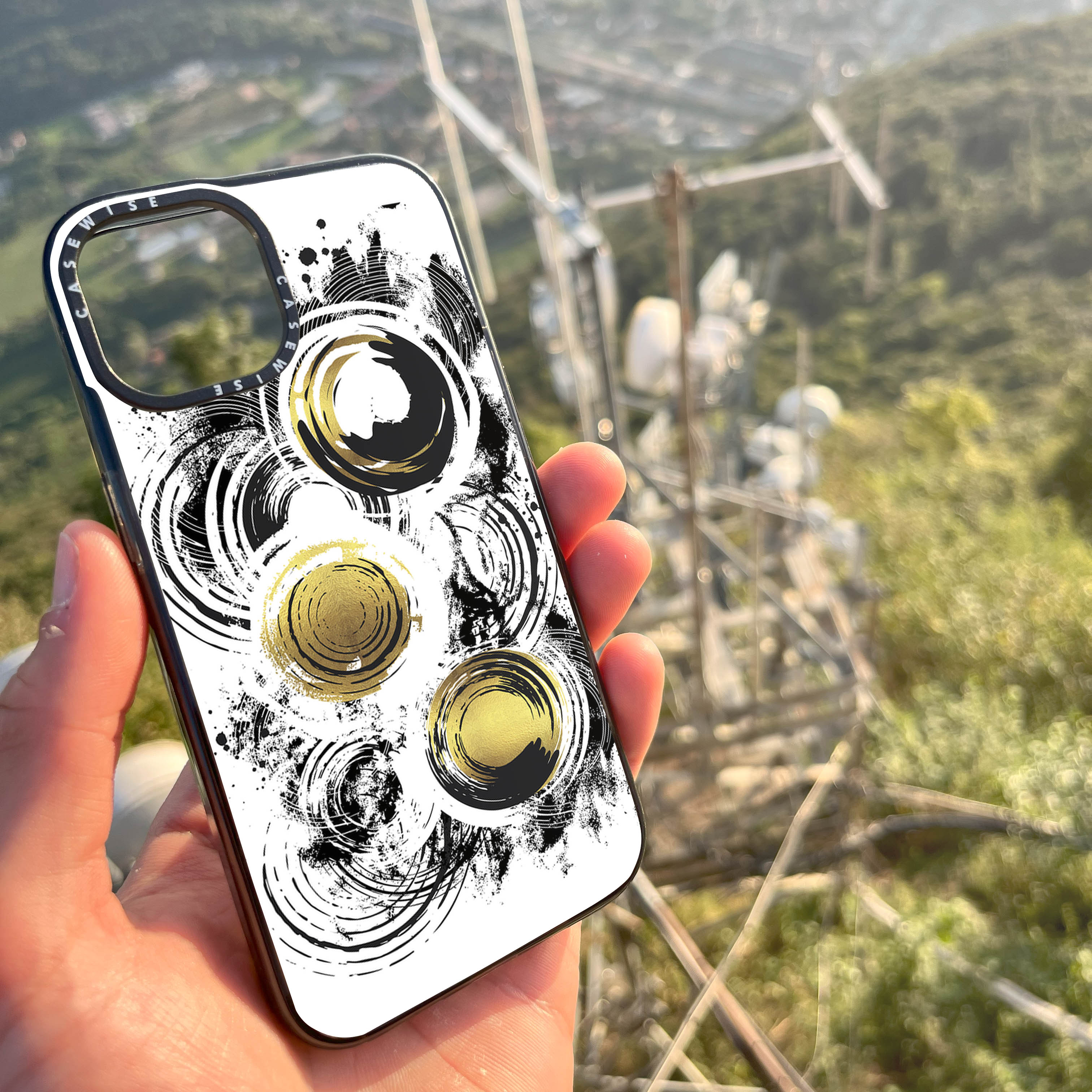 CASEWISE CASEWISE