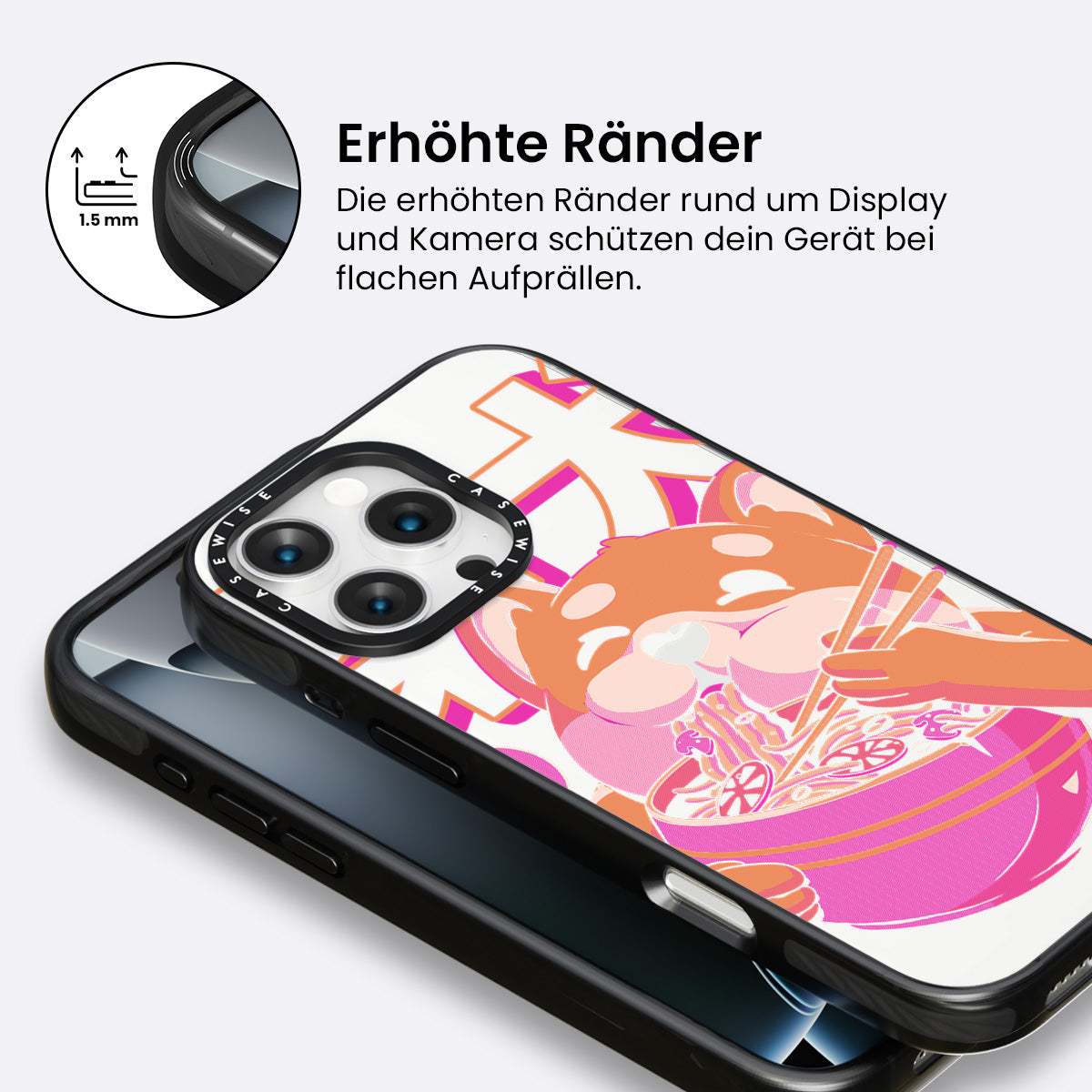 1.5 mm

Erhöhte Ränder

Die erhöhten Ränder rund um Display und Kamera schützen dein Gerät bei flachen Aufprällen.

CASEWISE CASEWISE