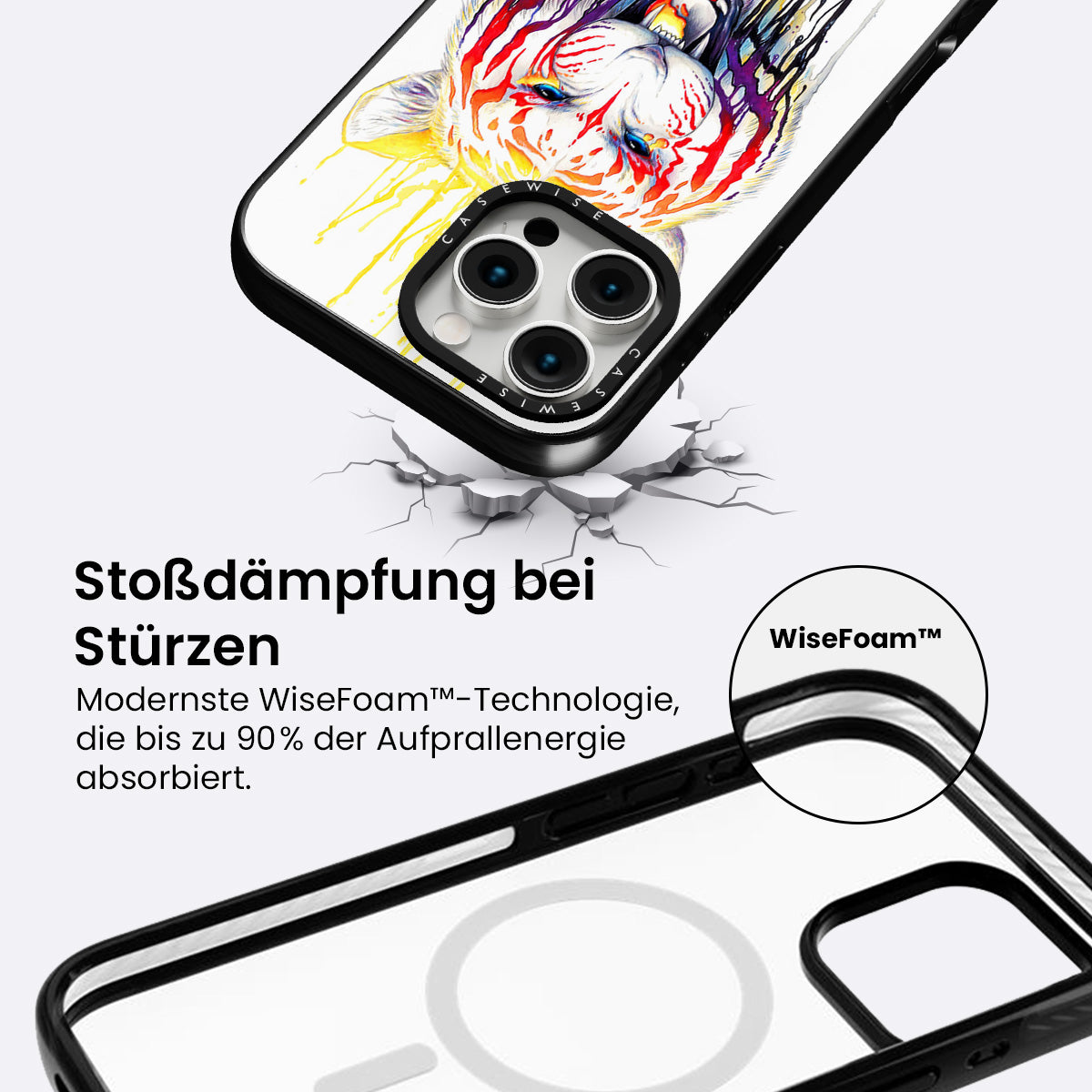 CASEWISE CASEWISE

Stoßdämpfung bei Stürzen

Modernste WiseFoam™-Technologie, die bis zu 90% der Aufprallenergie absorbiert.

WiseFoam™