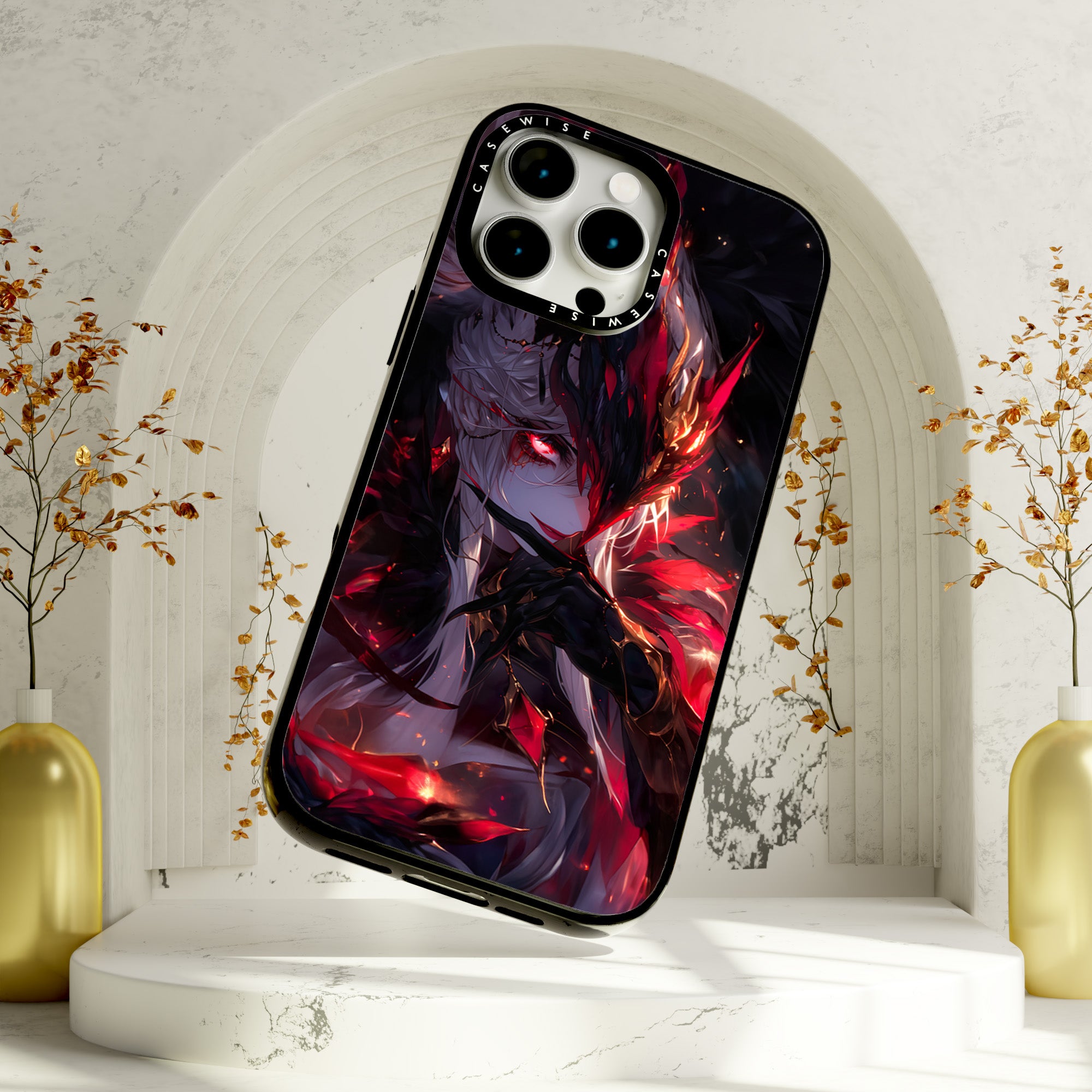 CASEWISE

CASEWISE