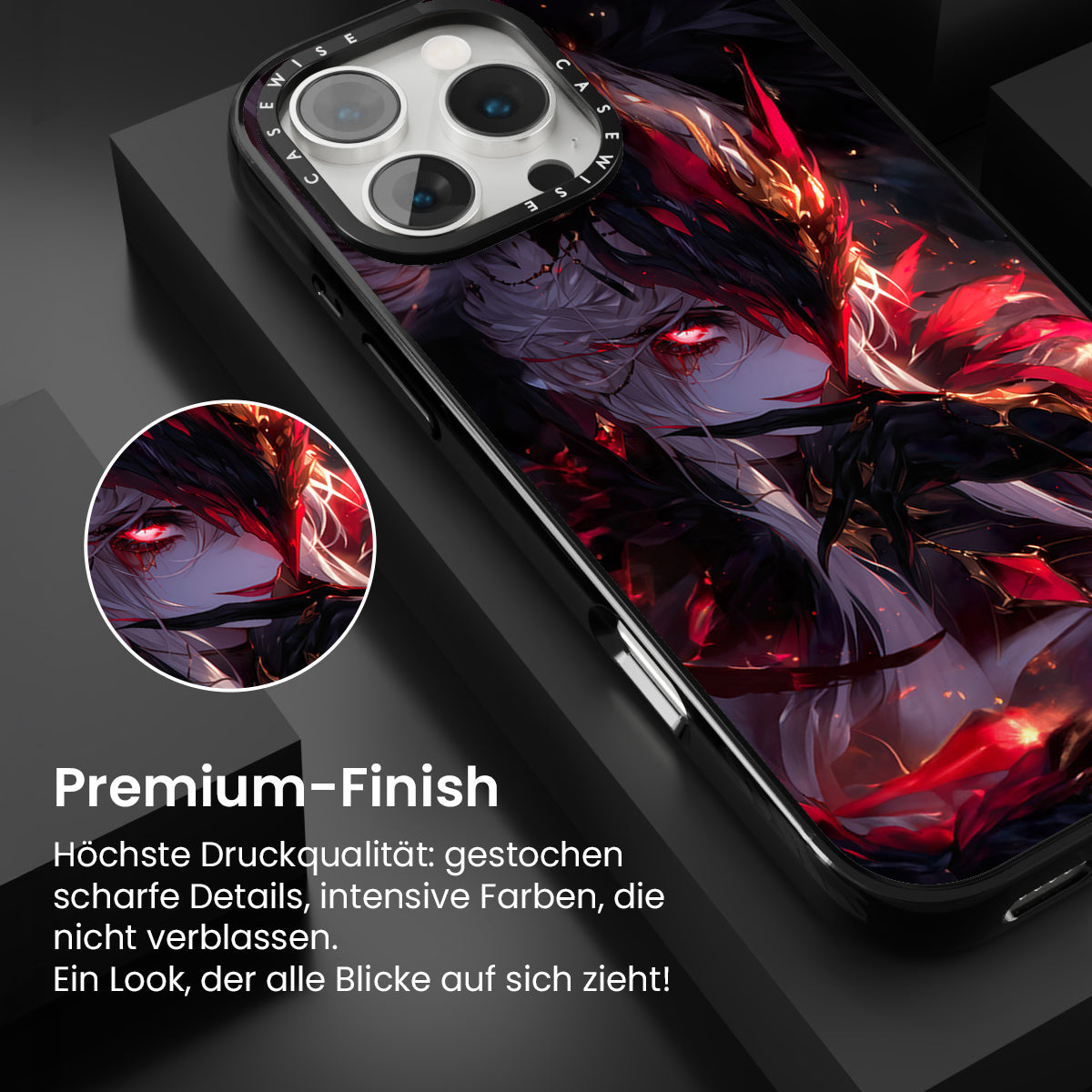 CASEWISE CASEWISE

Premium-Finish

Höchste Druckqualität: gestochen scharfe Details, intensive Farben, die nicht verblassen.
Ein Look, der alle Blicke auf sich zieht!