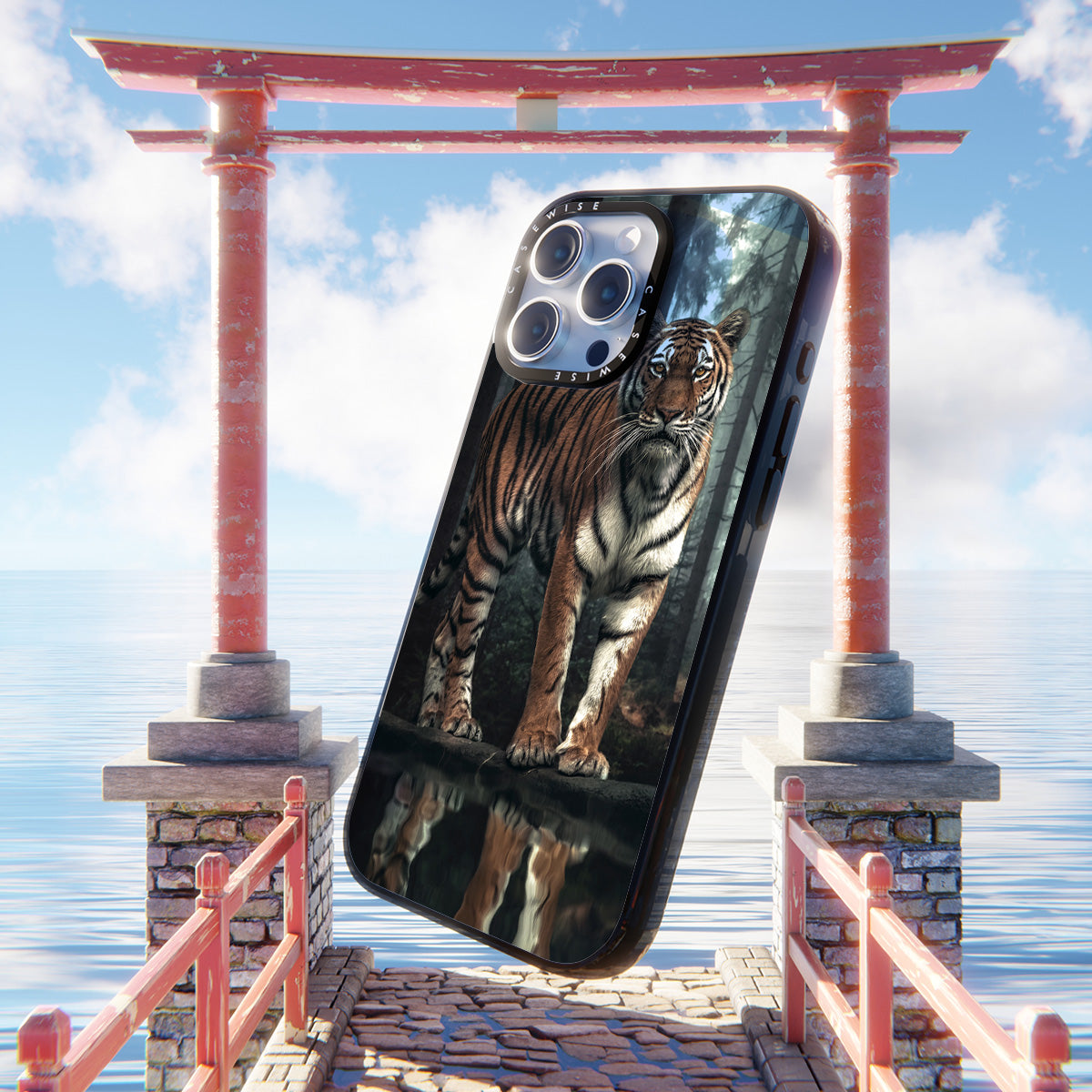 CASEWISE CASEWISE