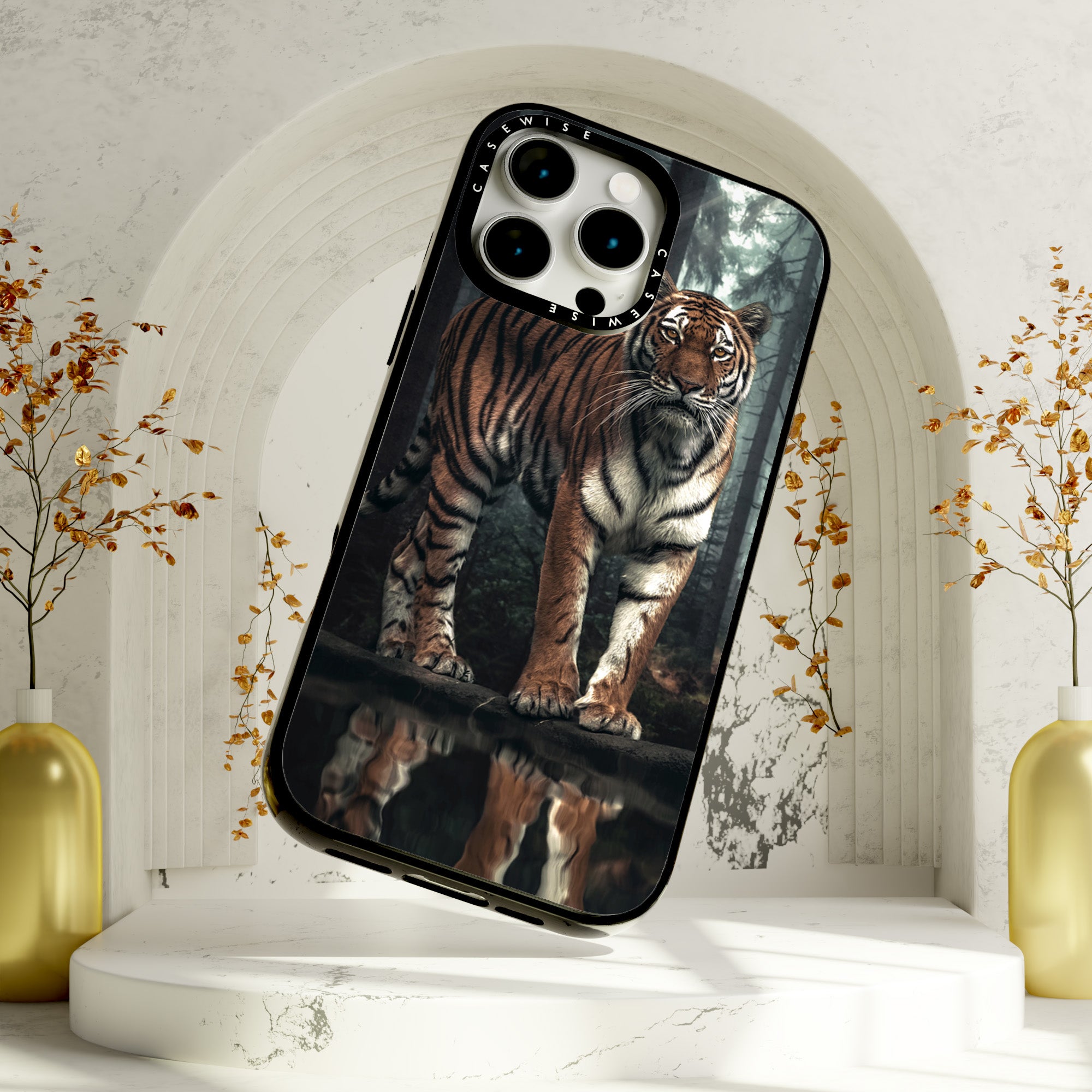 CASEWISE
CASEWISE