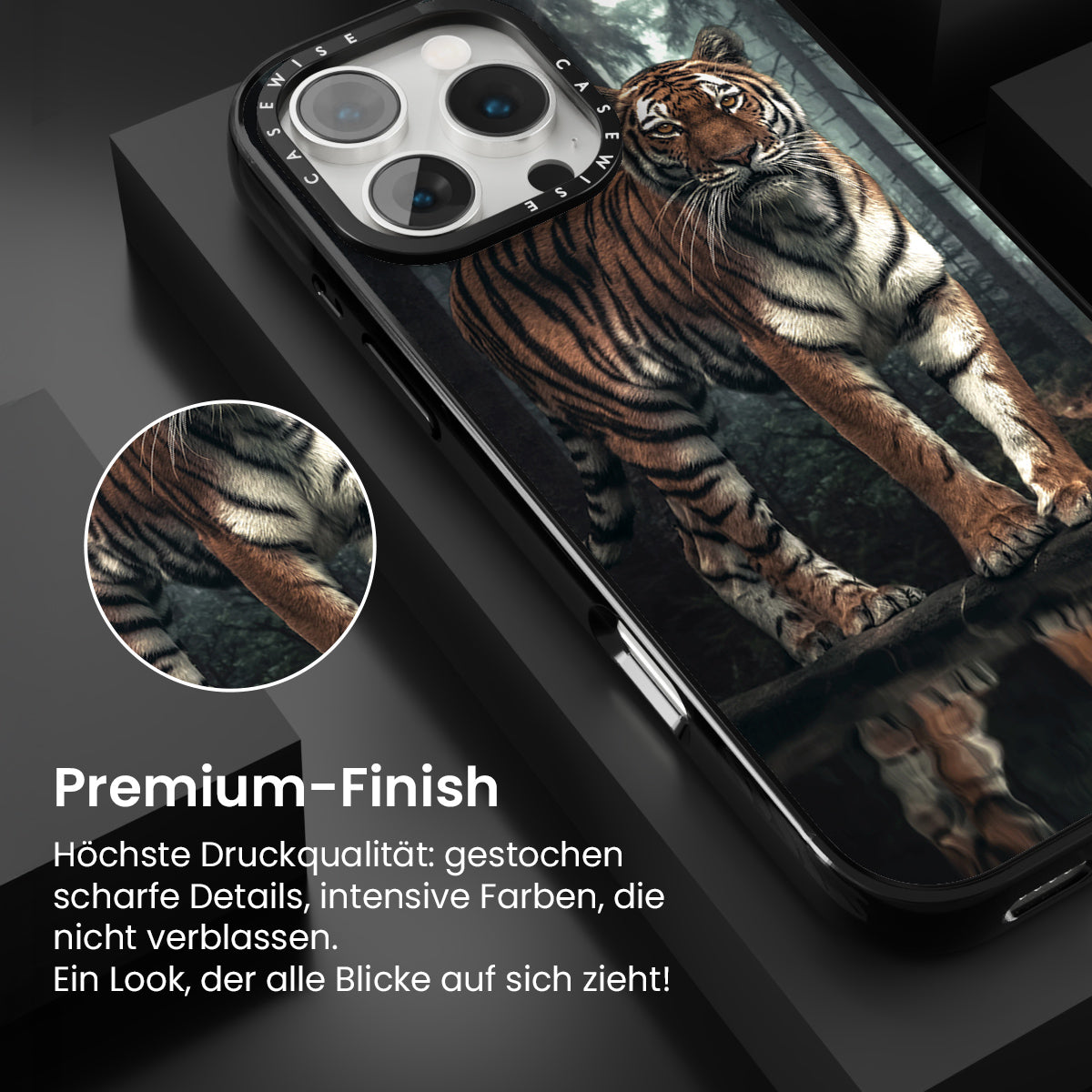 CASEWISE CASEWISE

Premium-Finish

Höchste Druckqualität: gestochen scharfe Details, intensive Farben, die nicht verblassen.
Ein Look, der alle Blicke auf sich zieht!