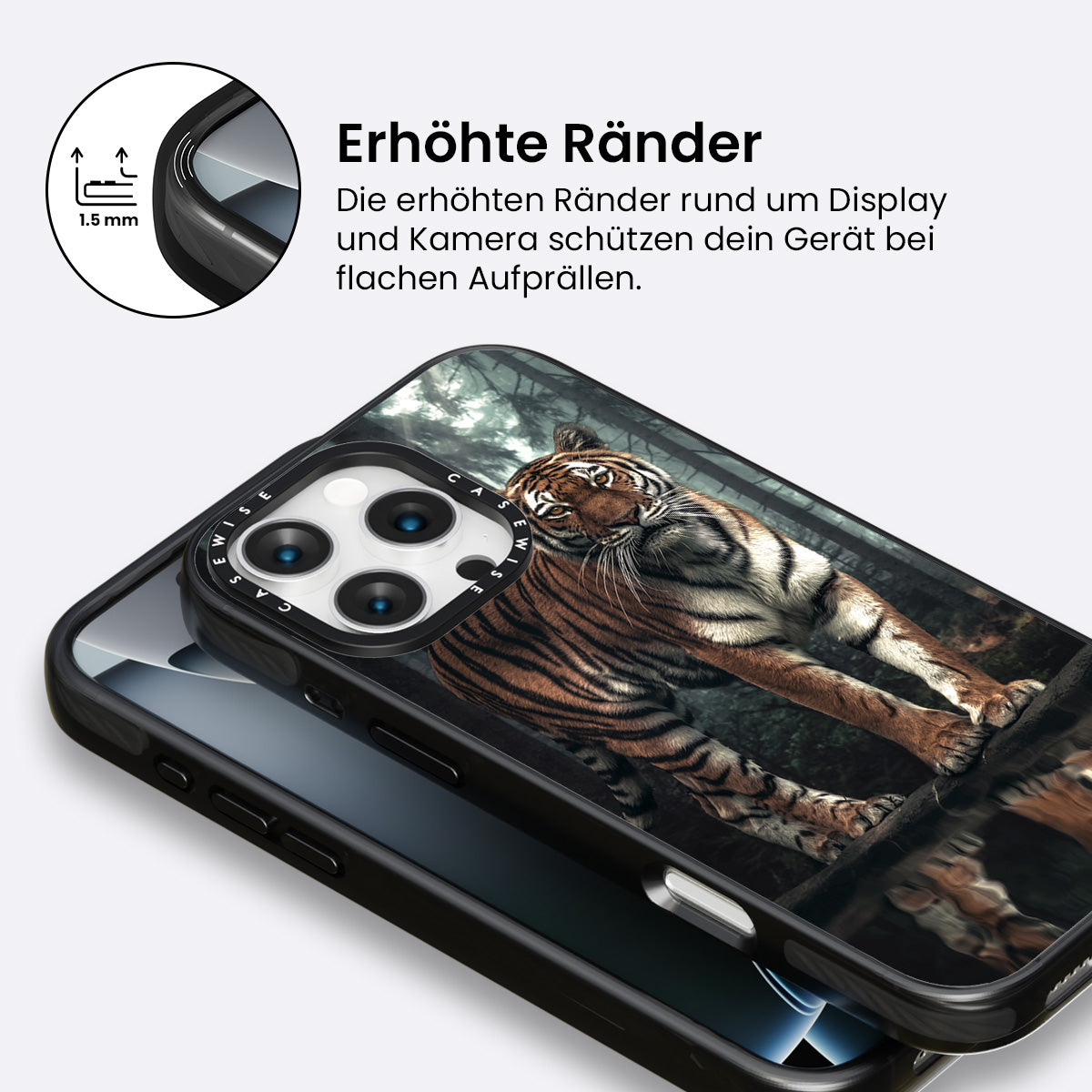 1.5 mm

Erhöhte Ränder

Die erhöhten Ränder rund um Display und Kamera schützen dein Gerät bei flachen Aufprällen.

CASEWISE CASEWISE