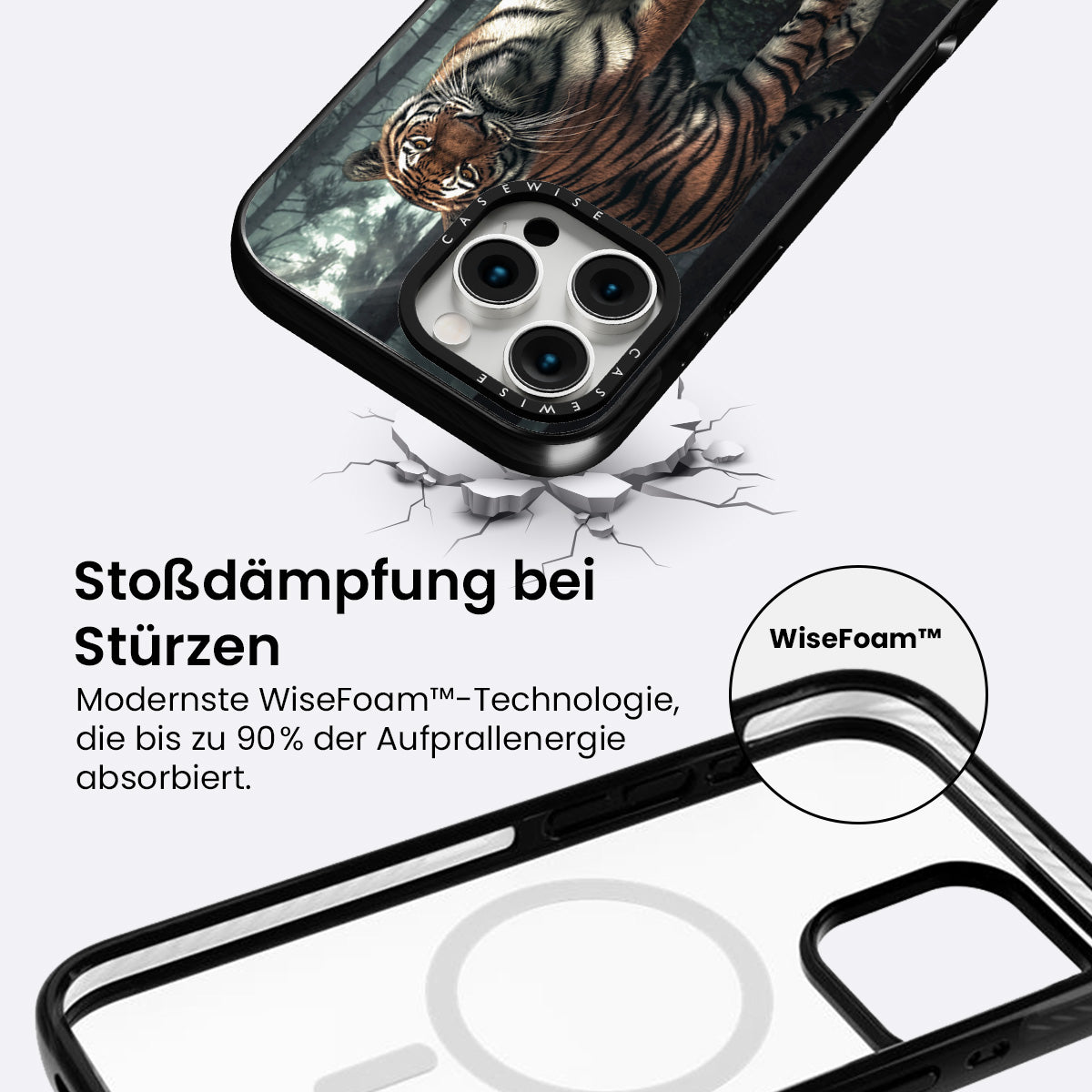 CASEWISE

CASEWISE

Stoßdämpfung bei Stürzen

Modernste WiseFoam™-Technologie, die bis zu 90% der Aufprallenergie absorbiert.

WiseFoam™