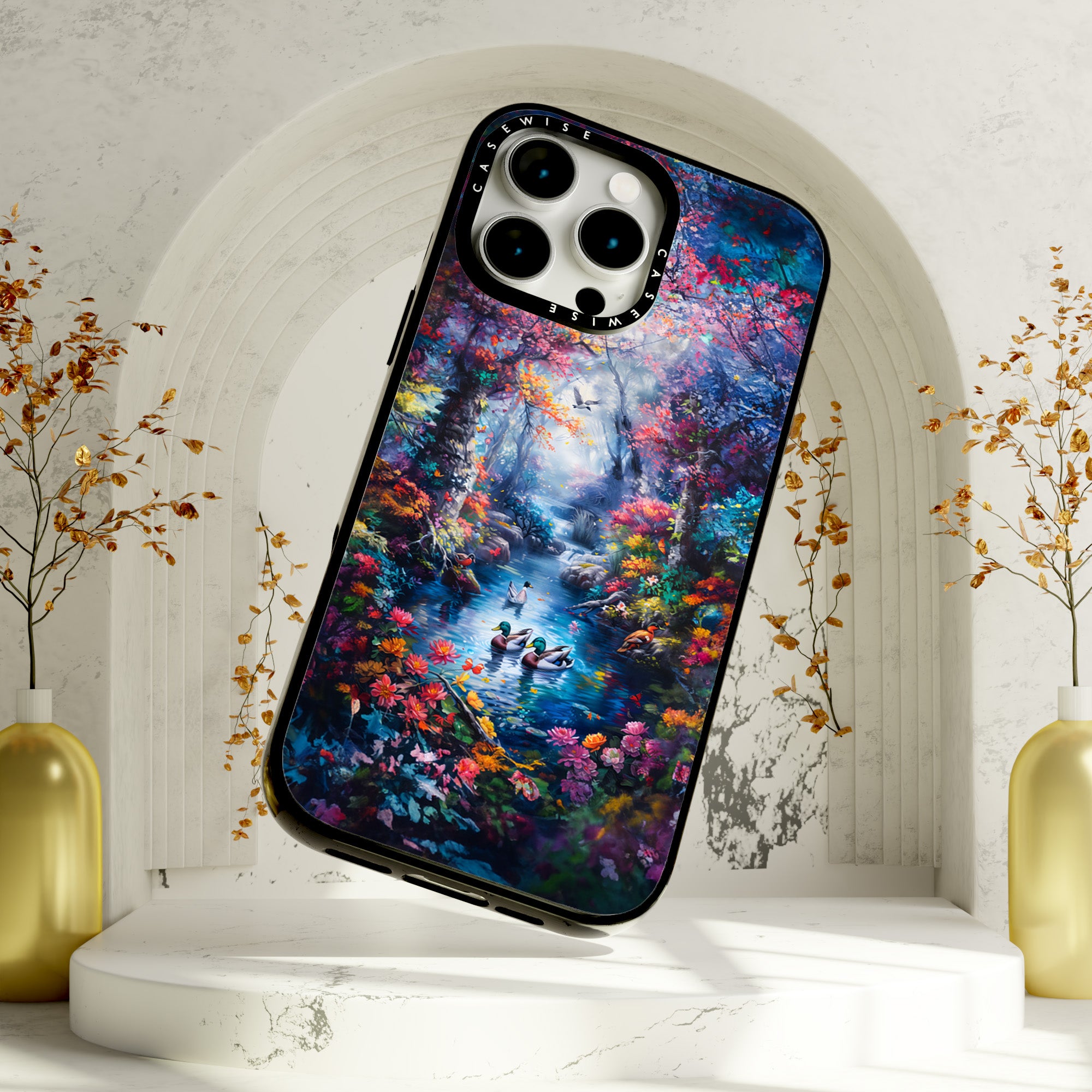 CASEWISE
CASEWISE