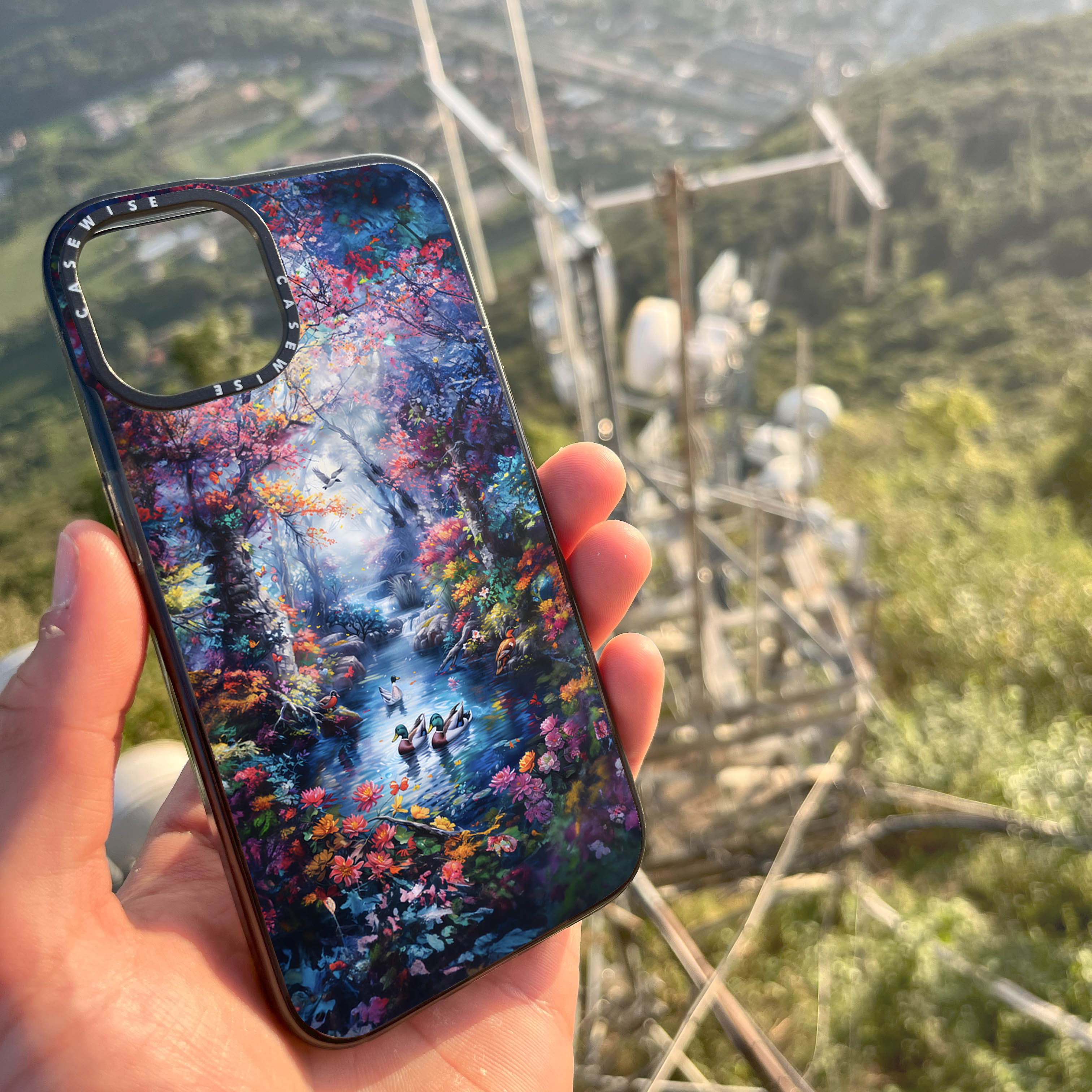 CASEWISE CASEWISE