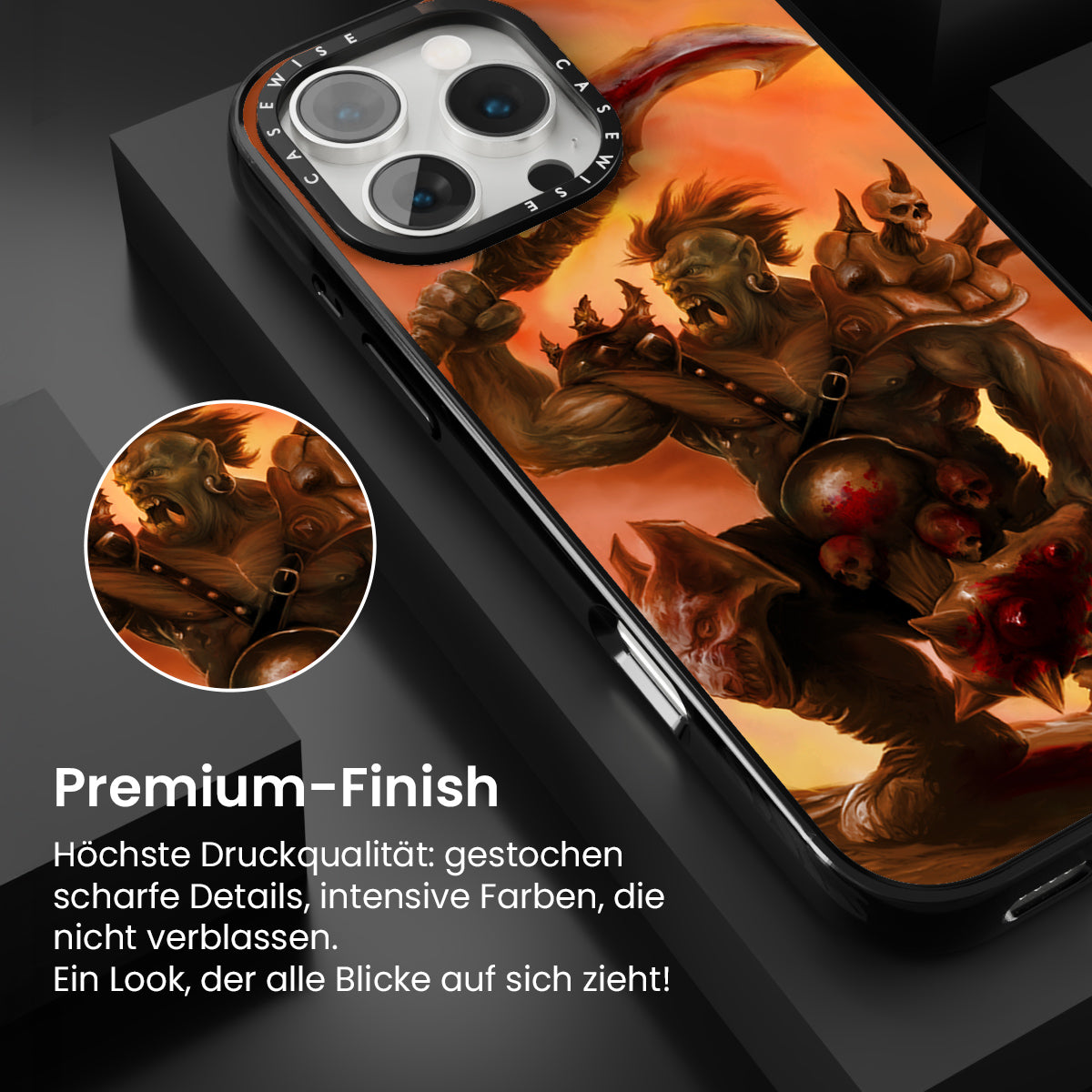 CASEWISE CASEWISE

Premium-Finish

Höchste Druckqualität: gestochen scharfe Details, intensive Farben, die nicht verblassen.
Ein Look, der alle Blicke auf sich zieht!