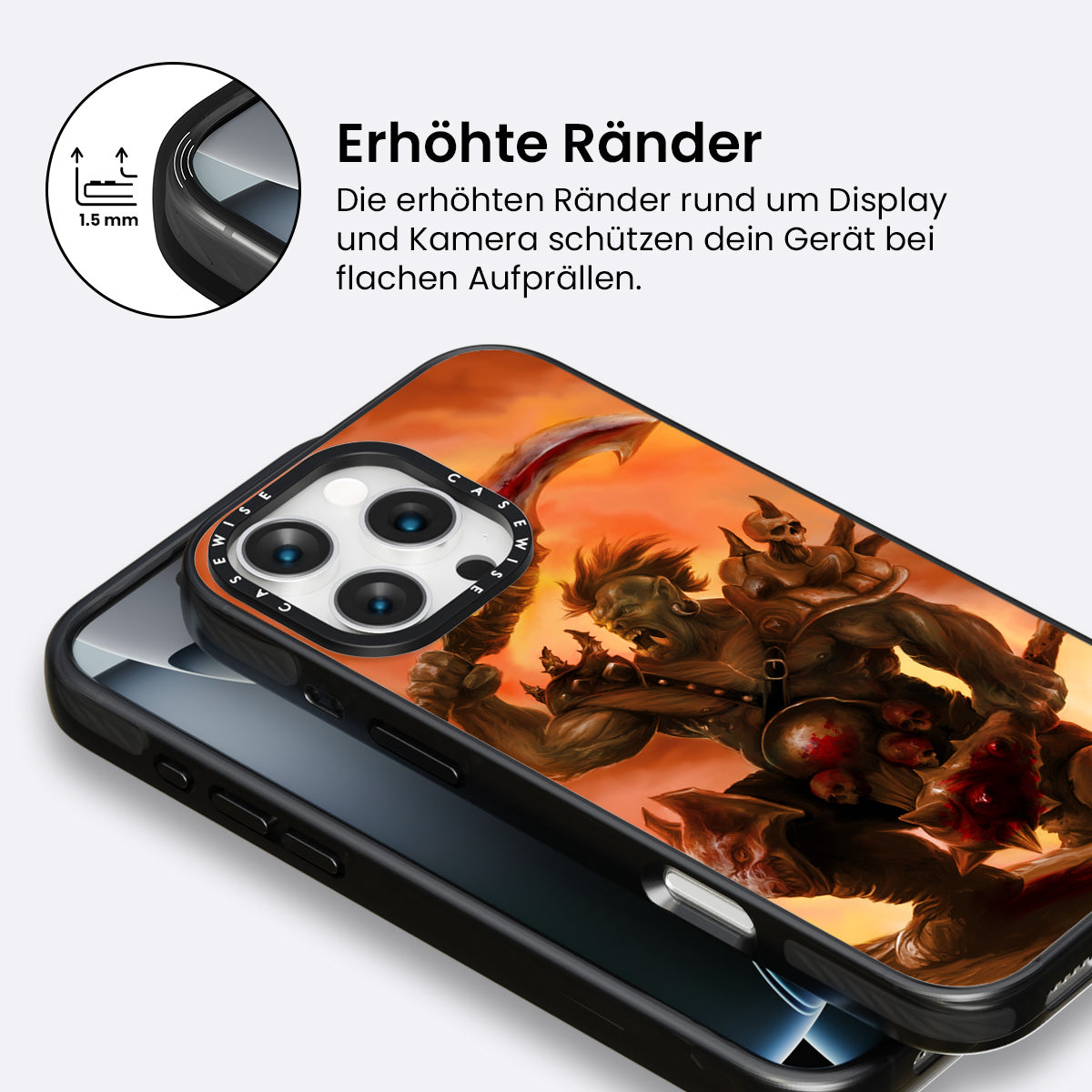 1.5 mm

Erhöhte Ränder

Die erhöhten Ränder rund um Display und Kamera schützen dein Gerät bei flachen Aufprällen.

CASEWISE CASEWISE