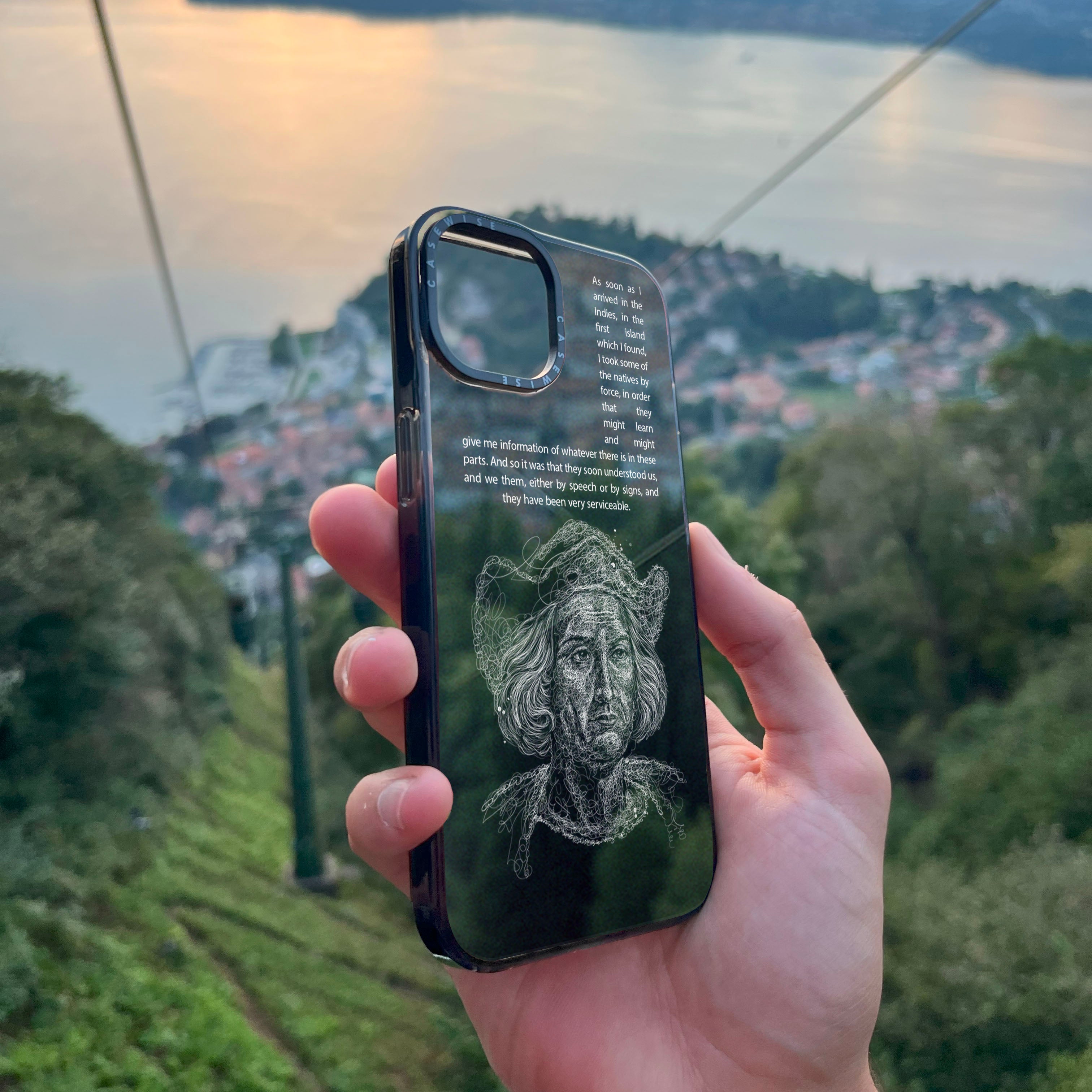 CASEWISE CASEWISE

As soon as I arrived in the Indies, in the first island which I found, I took some of the natives by force, in order that they might learn and might give me information of whatever there is in these parts. And so it was that they soon understood us, and we them, either by speech or by signs, and they have been very serviceable.