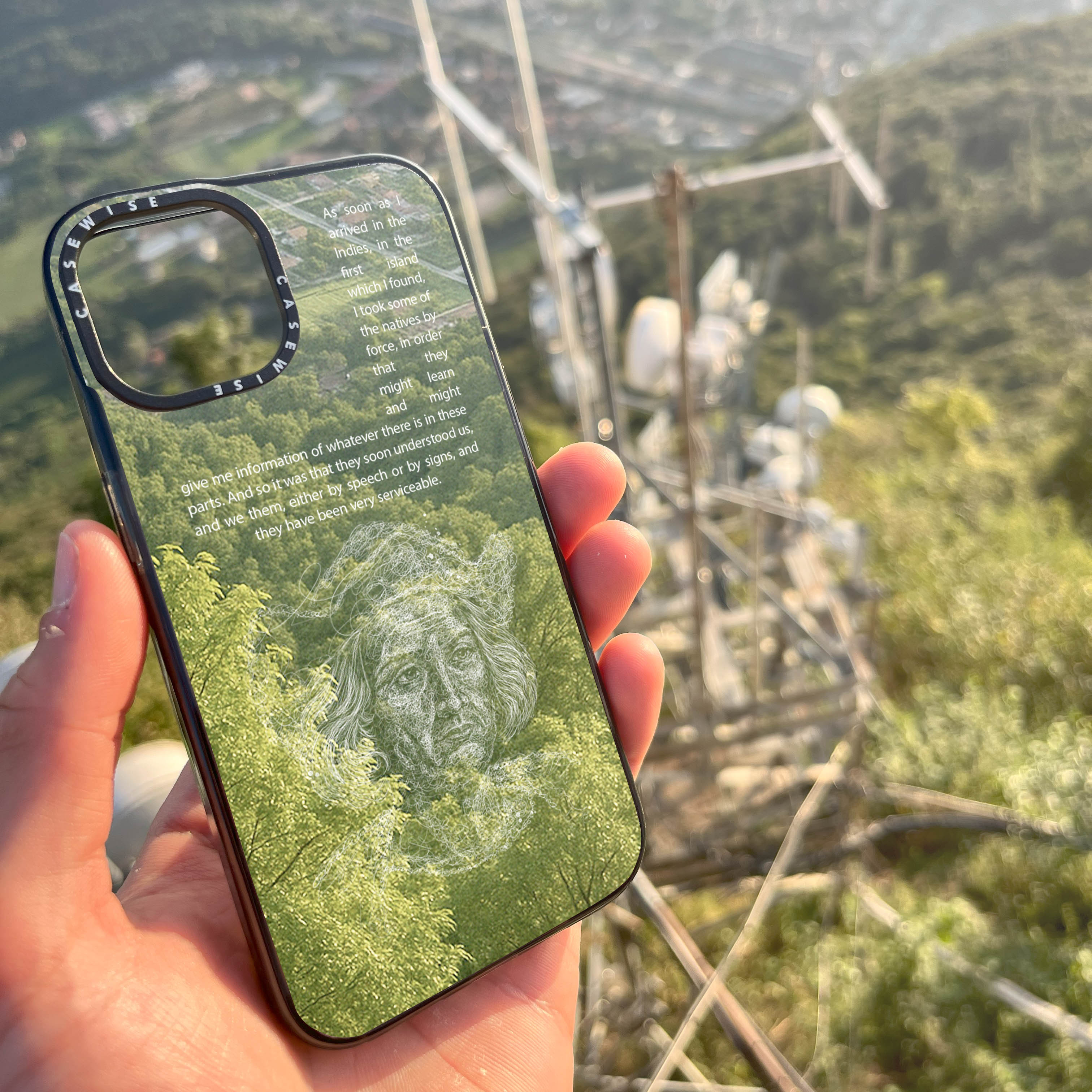 CASEWISE

CASEWISE

As soon as I arrived in the Indies, in the first island which I found, I took some of the natives by force, in order that they might learn and might give me information of whatever there is in these parts. And so it was that they soon understood us, and we them, either by speech or by signs, and they have been very serviceable.