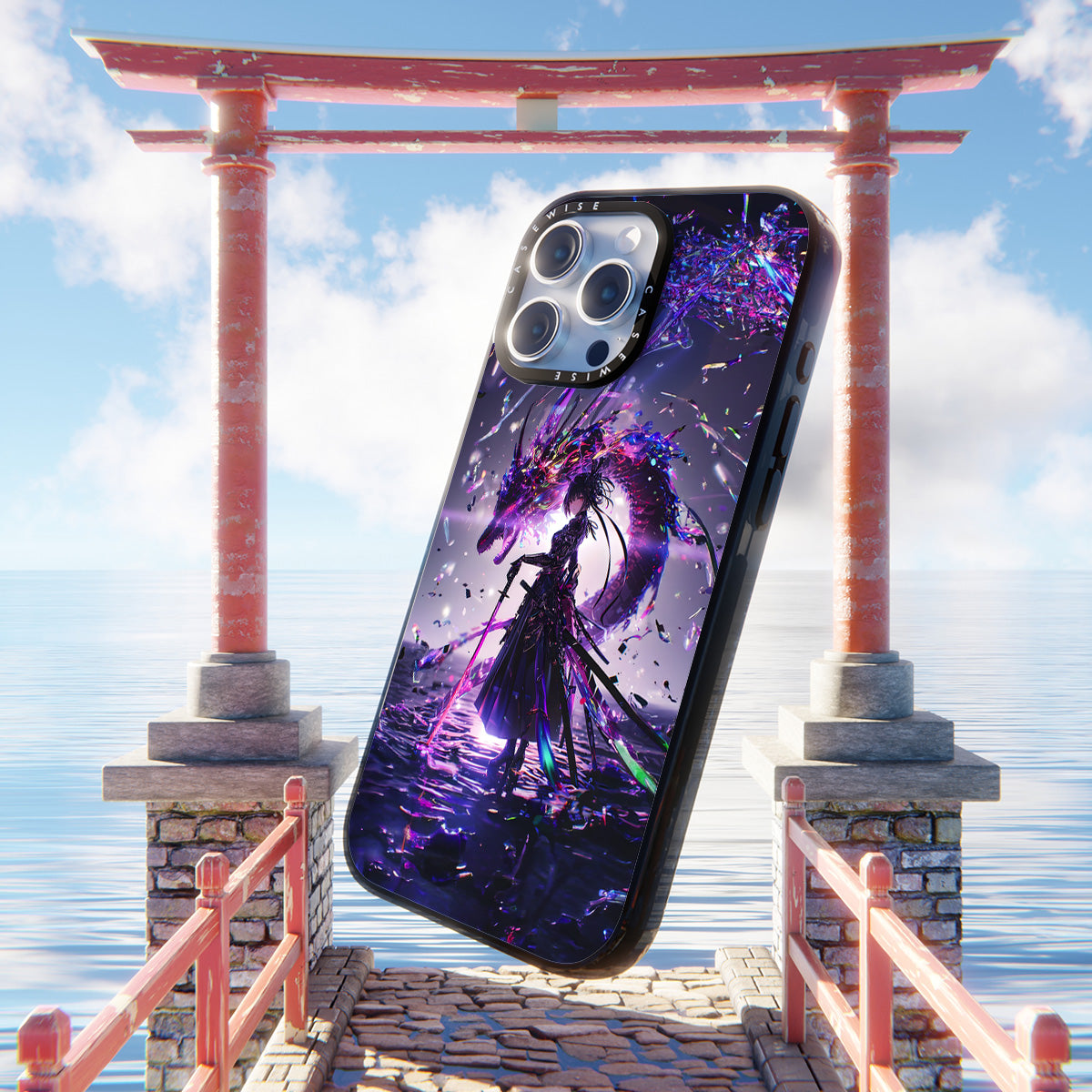 CASEWISE CASEWISE