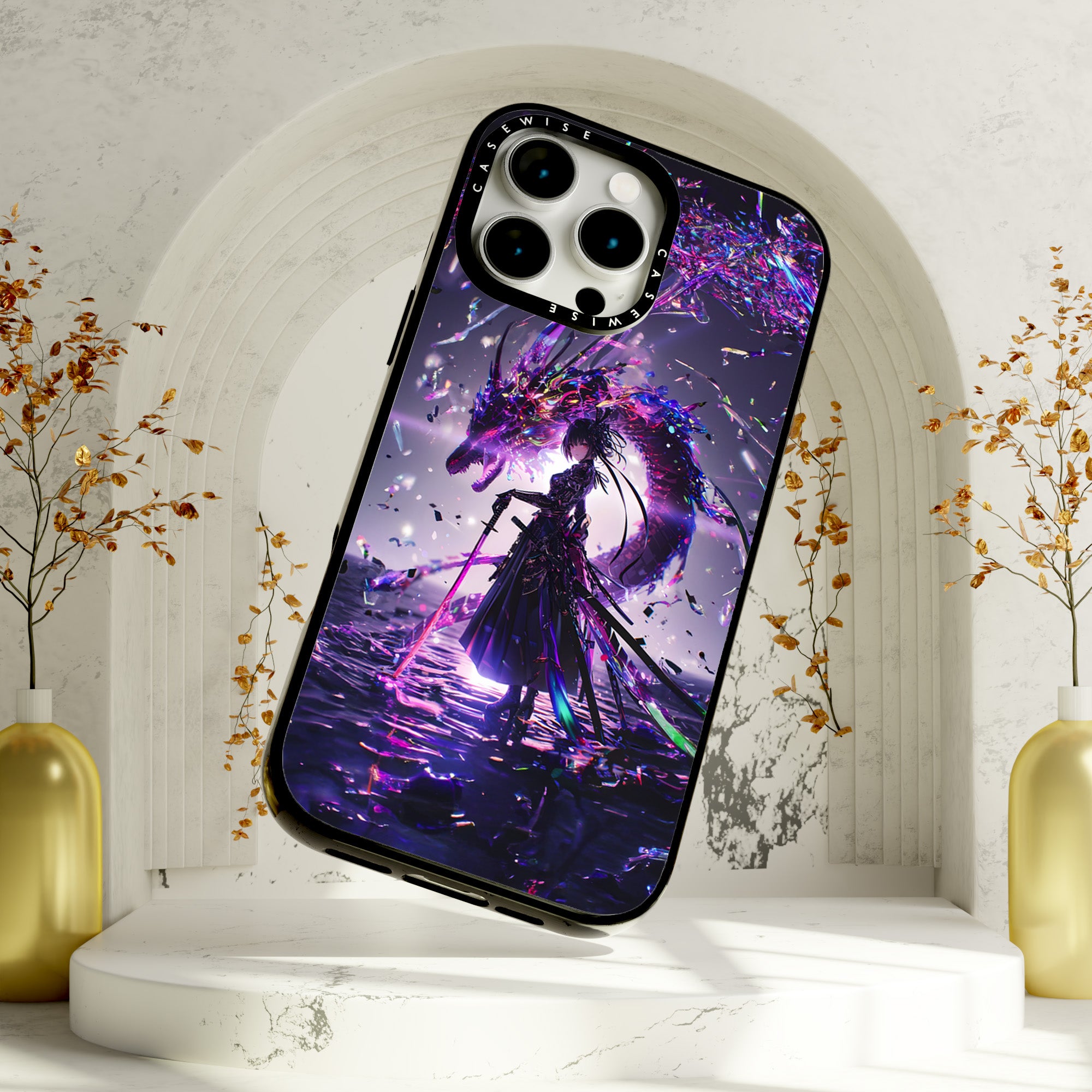 CASEWISE CASEWISE