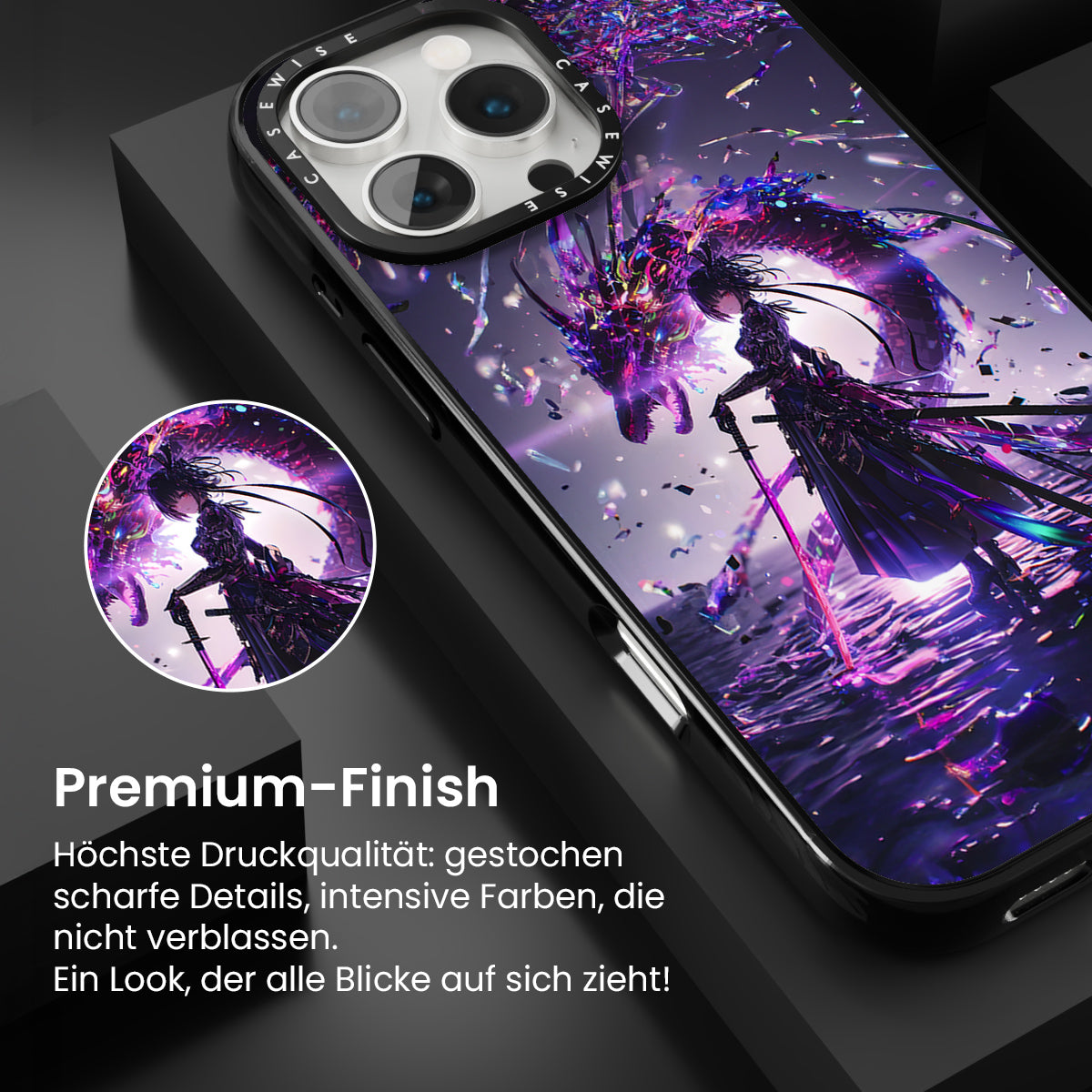 CASEWISE CASEWISE

Premium-Finish

Höchste Druckqualität: gestochen scharfe Details, intensive Farben, die nicht verblassen.
Ein Look, der alle Blicke auf sich zieht!