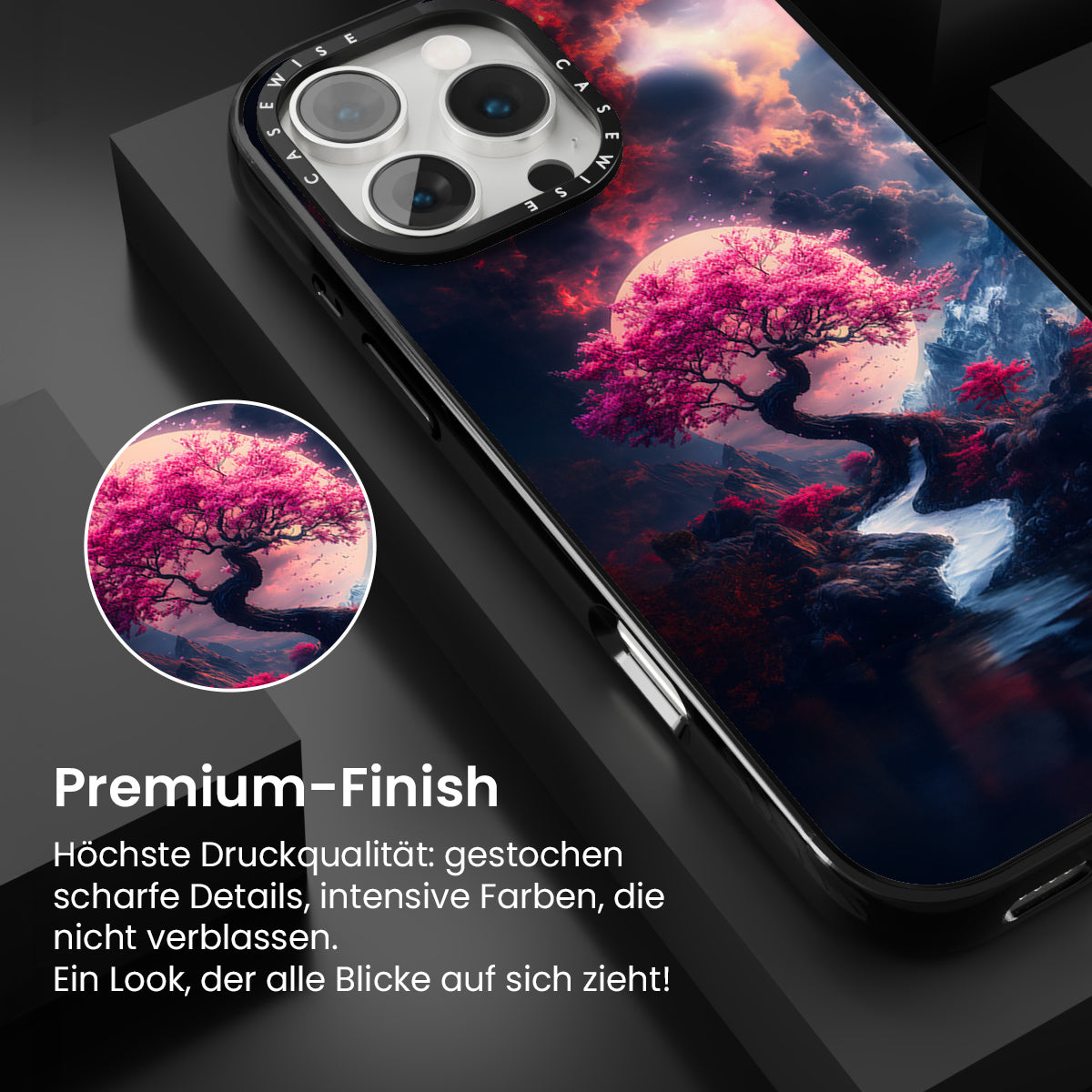 CASEWISE CASEWISE

Premium-Finish

Höchste Druckqualität: gestochen scharfe Details, intensive Farben, die nicht verblassen.
Ein Look, der alle Blicke auf sich zieht!