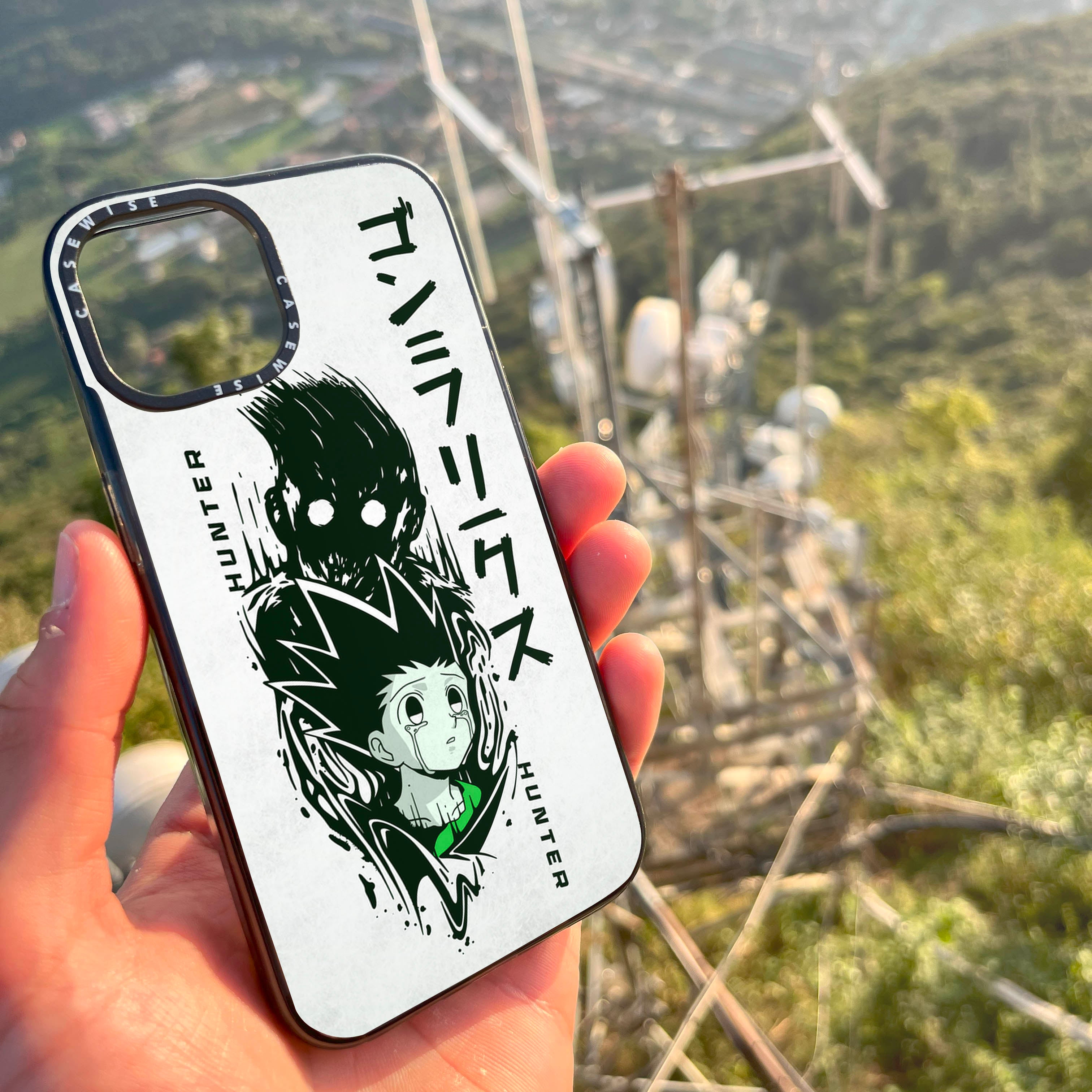 CASEWISE
CASEWISE

ゴンフリークス

HUNTER

HUNTER