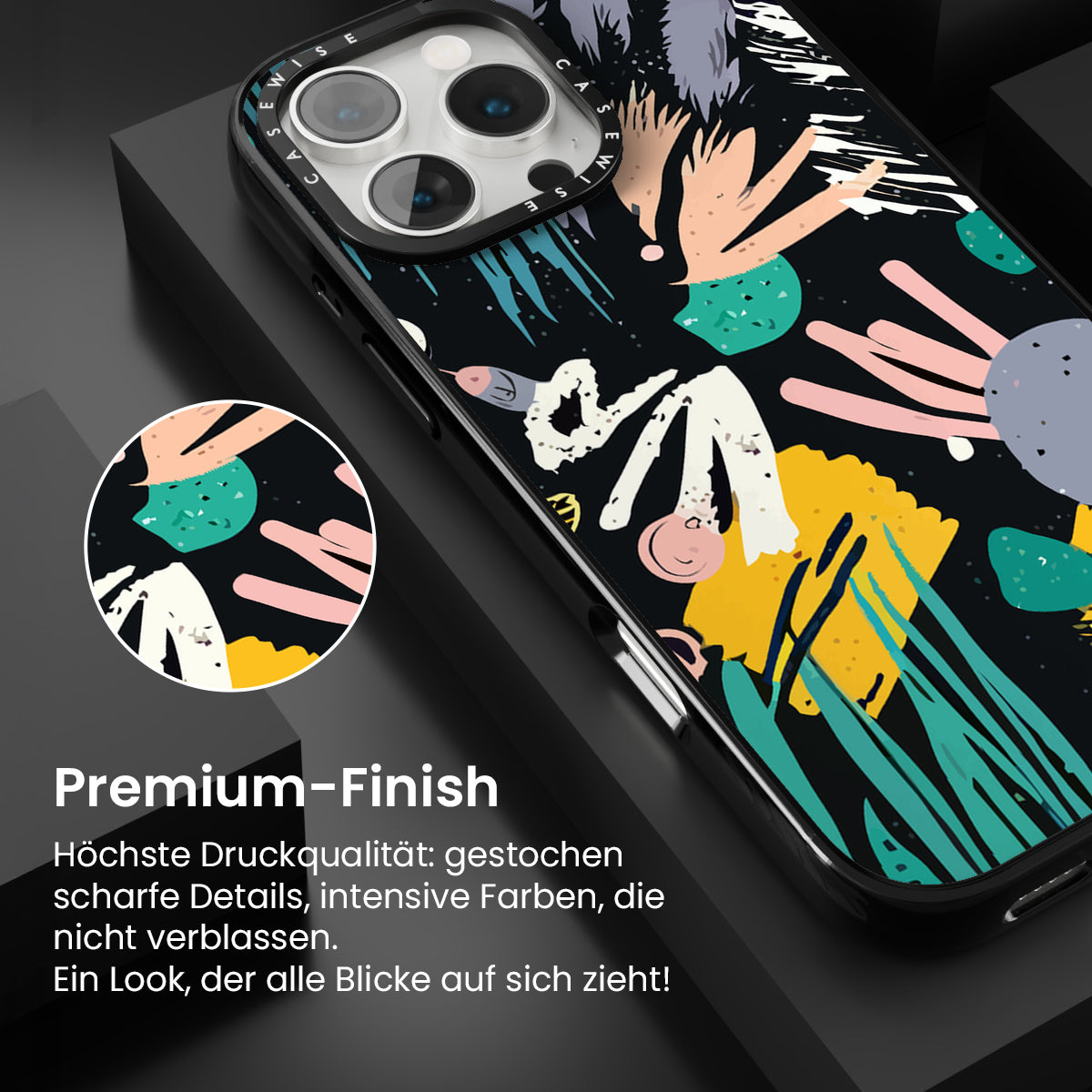 CASEWISE CASEWISE

Premium-Finish

Höchste Druckqualität: gestochen scharfe Details, intensive Farben, die nicht verblassen.
Ein Look, der alle Blicke auf sich zieht!