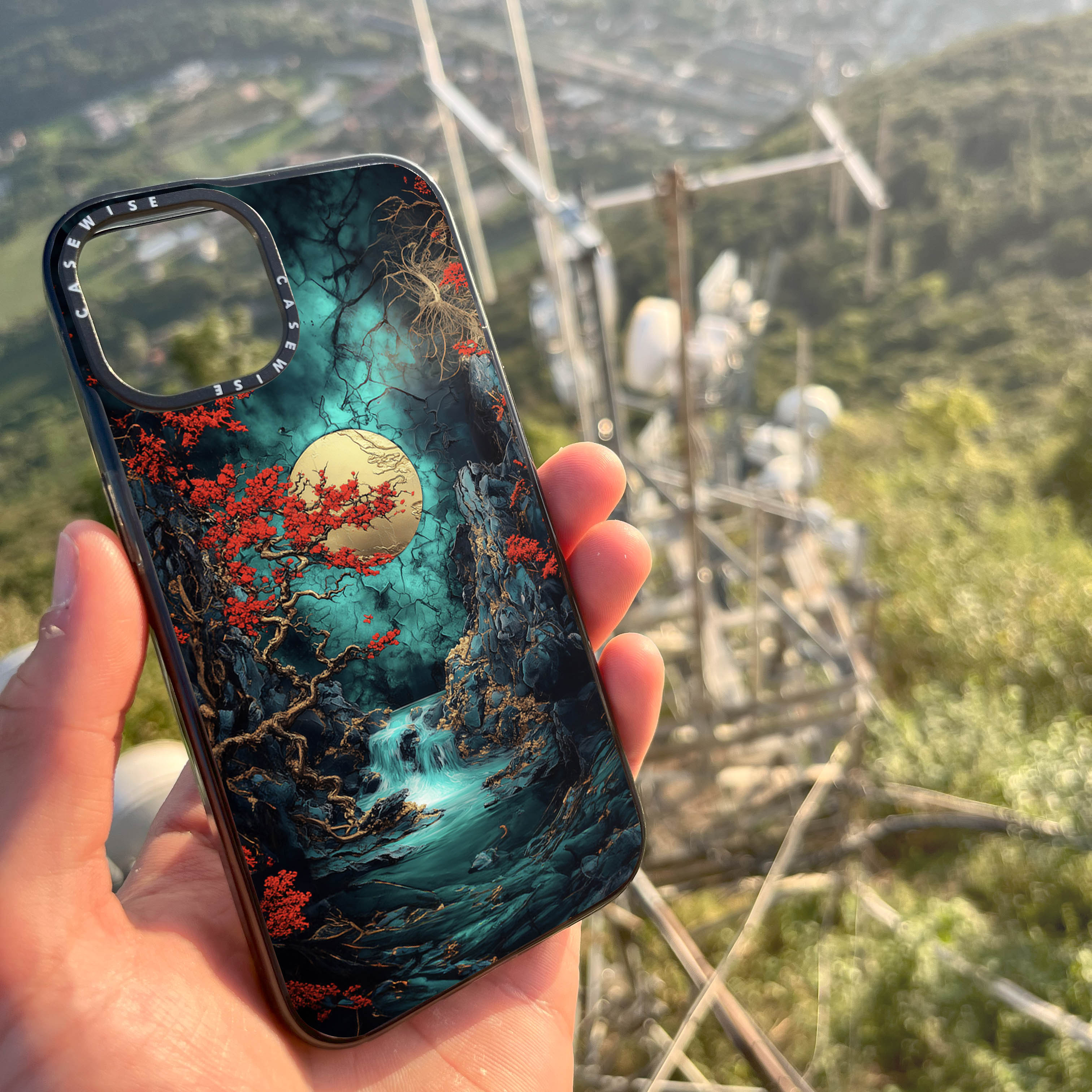 CASEWISE CASEWISE