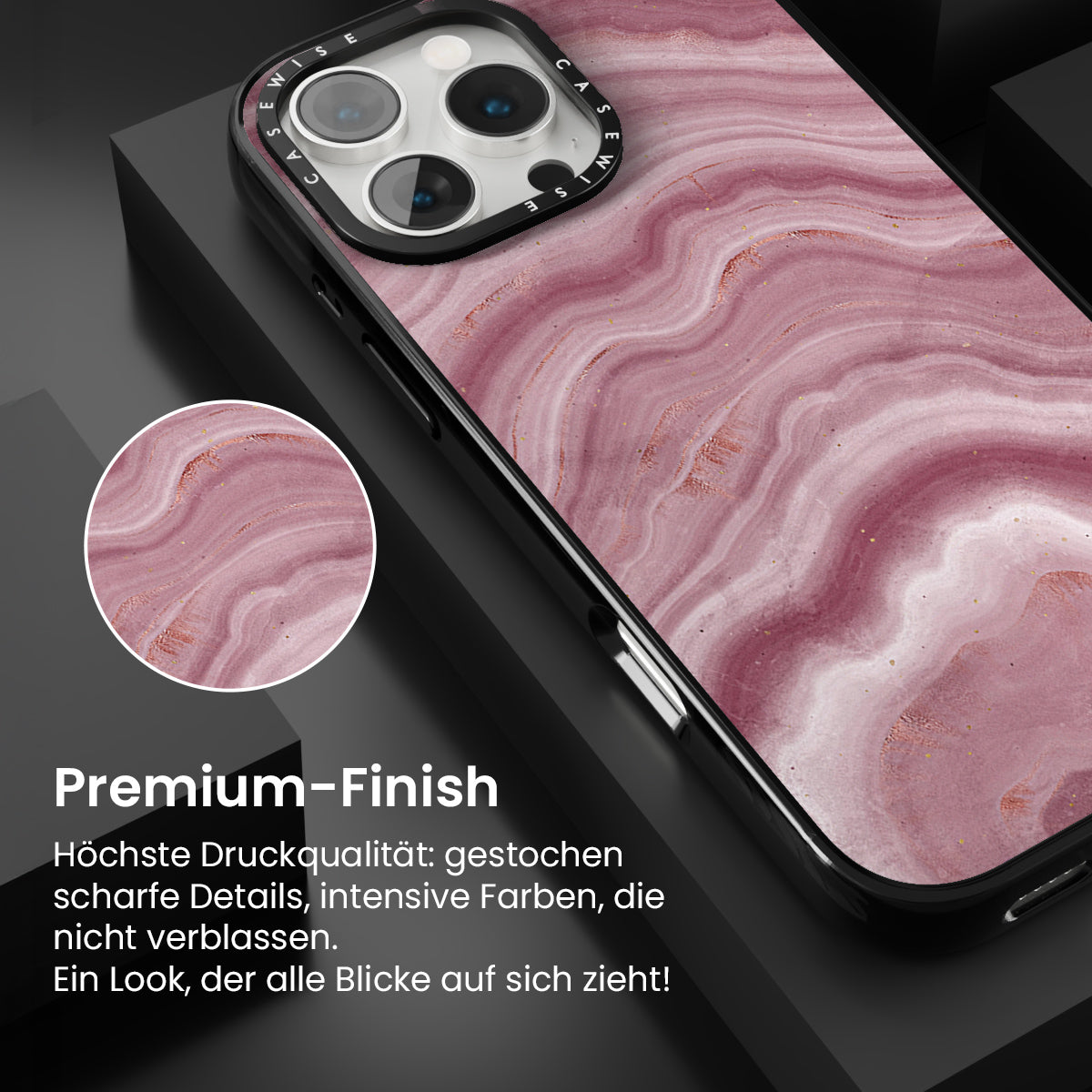 CASEWISE CASEWISE

Premium-Finish

Höchste Druckqualität: gestochen scharfe Details, intensive Farben, die nicht verblassen.
Ein Look, der alle Blicke auf sich zieht!