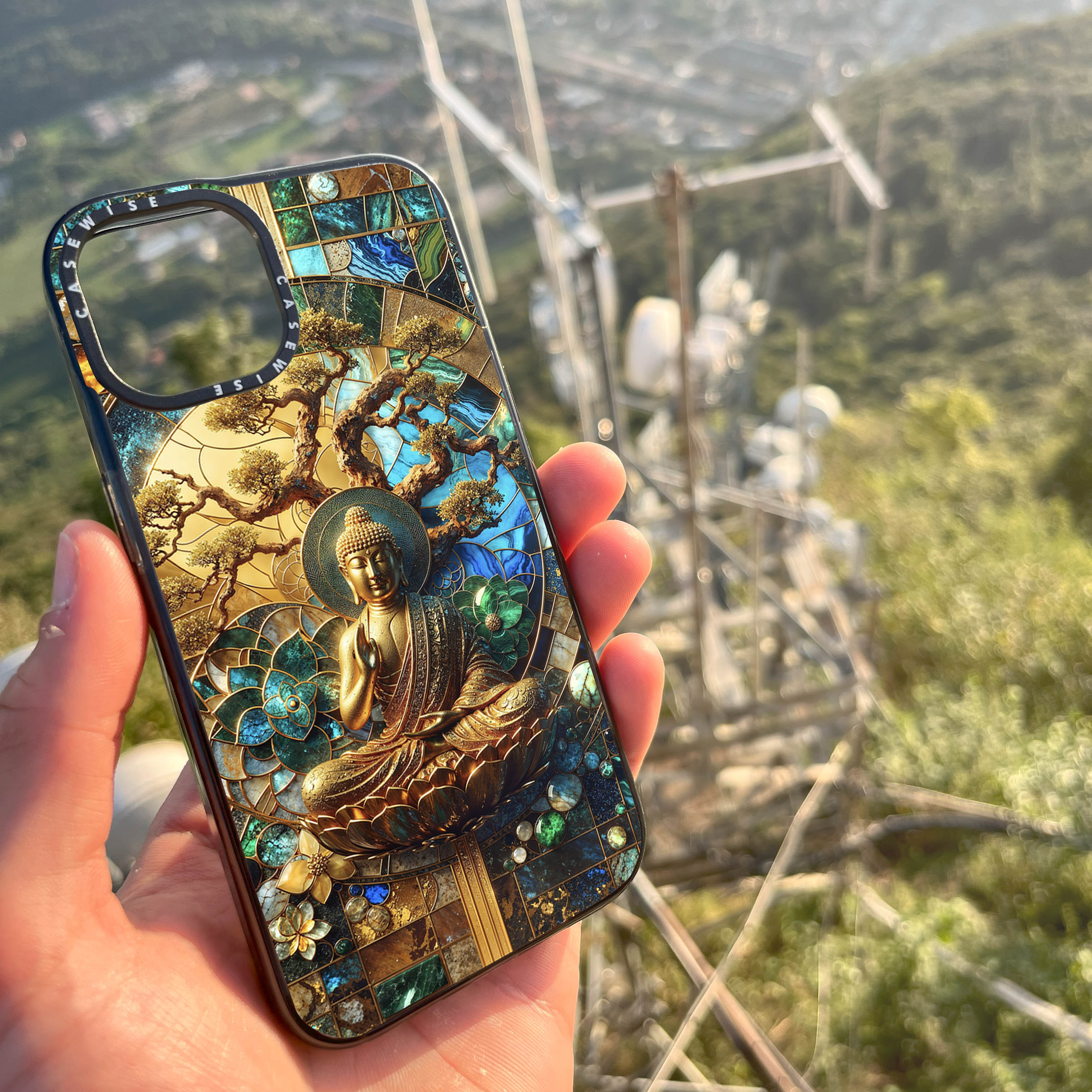 CASEWISE CASEWISE