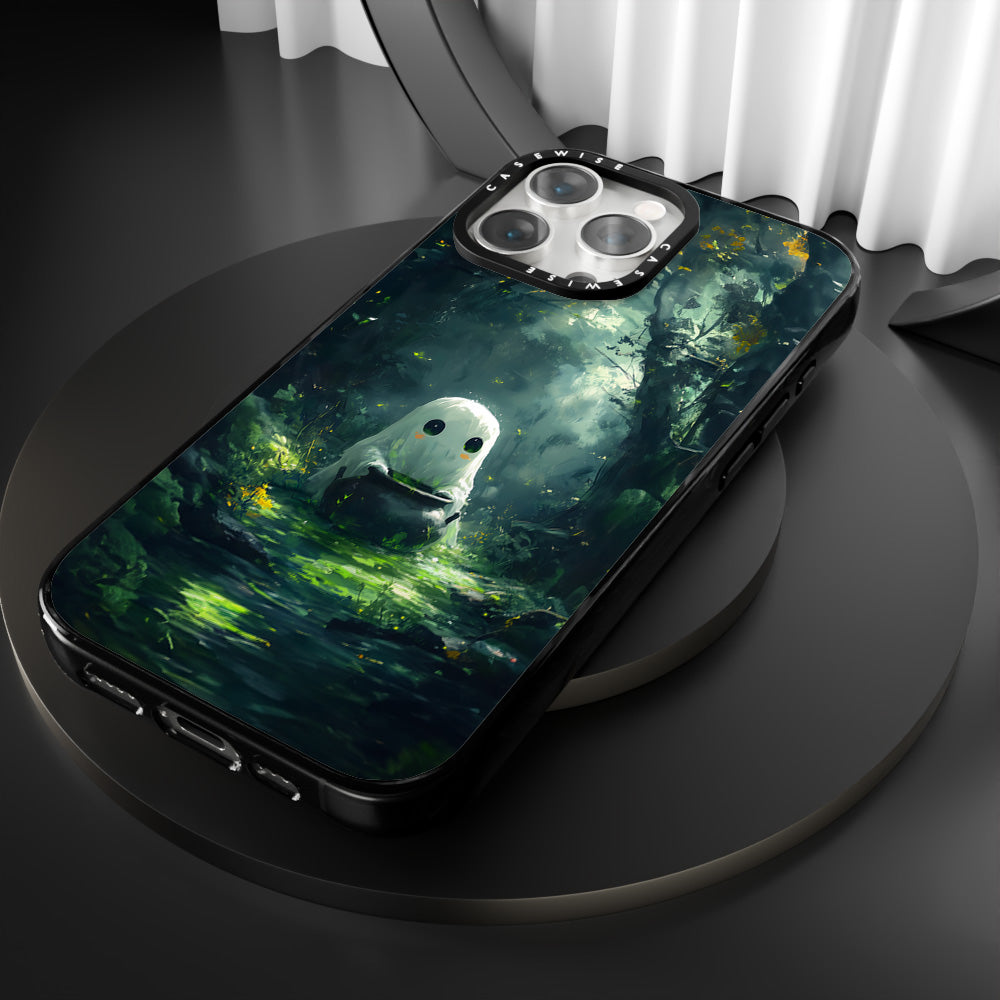 CASEWISE CASEWISE