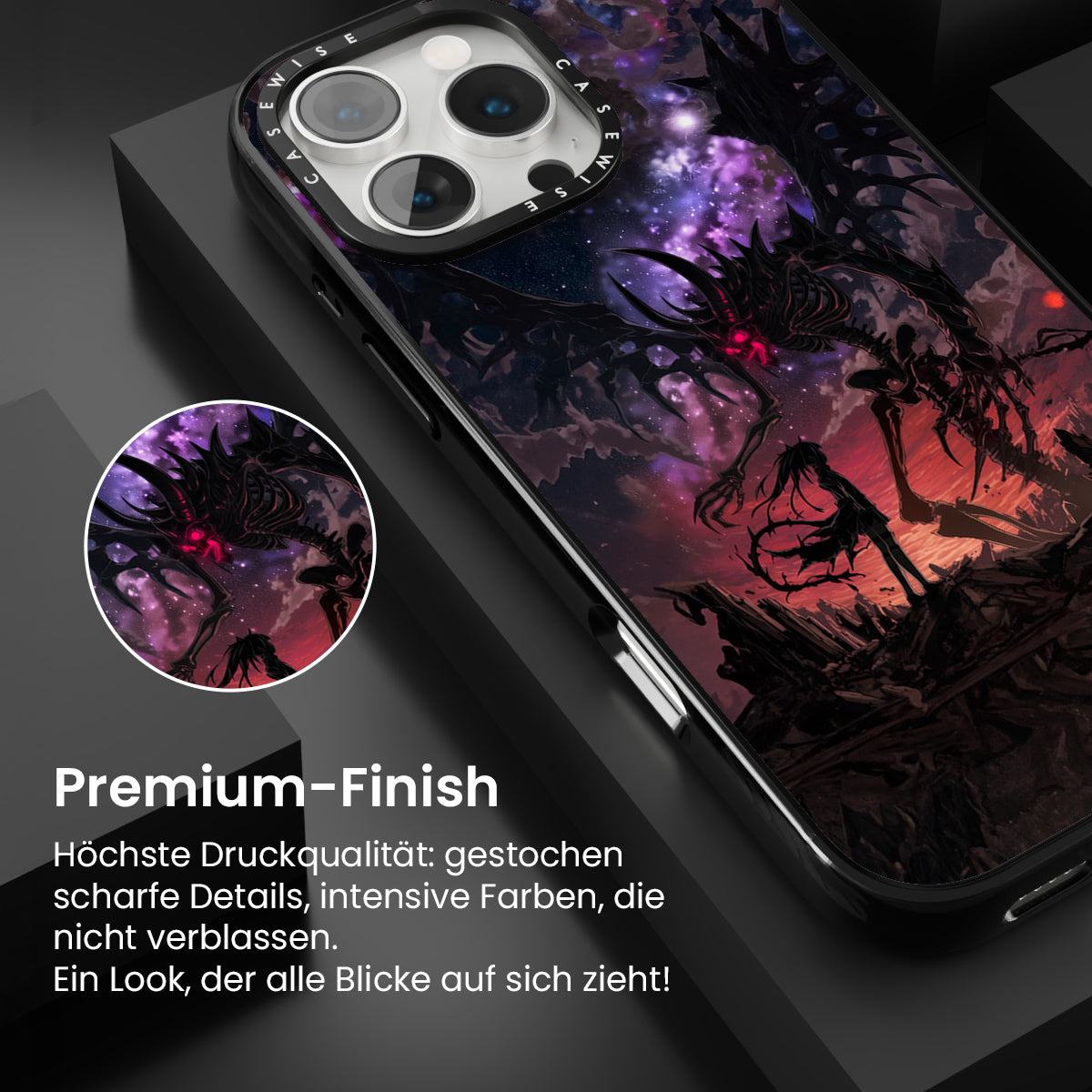 CASEWISE CASEWISE

Premium-Finish

Höchste Druckqualität: gestochen scharfe Details, intensive Farben, die nicht verblassen.
Ein Look, der alle Blicke auf sich zieht!