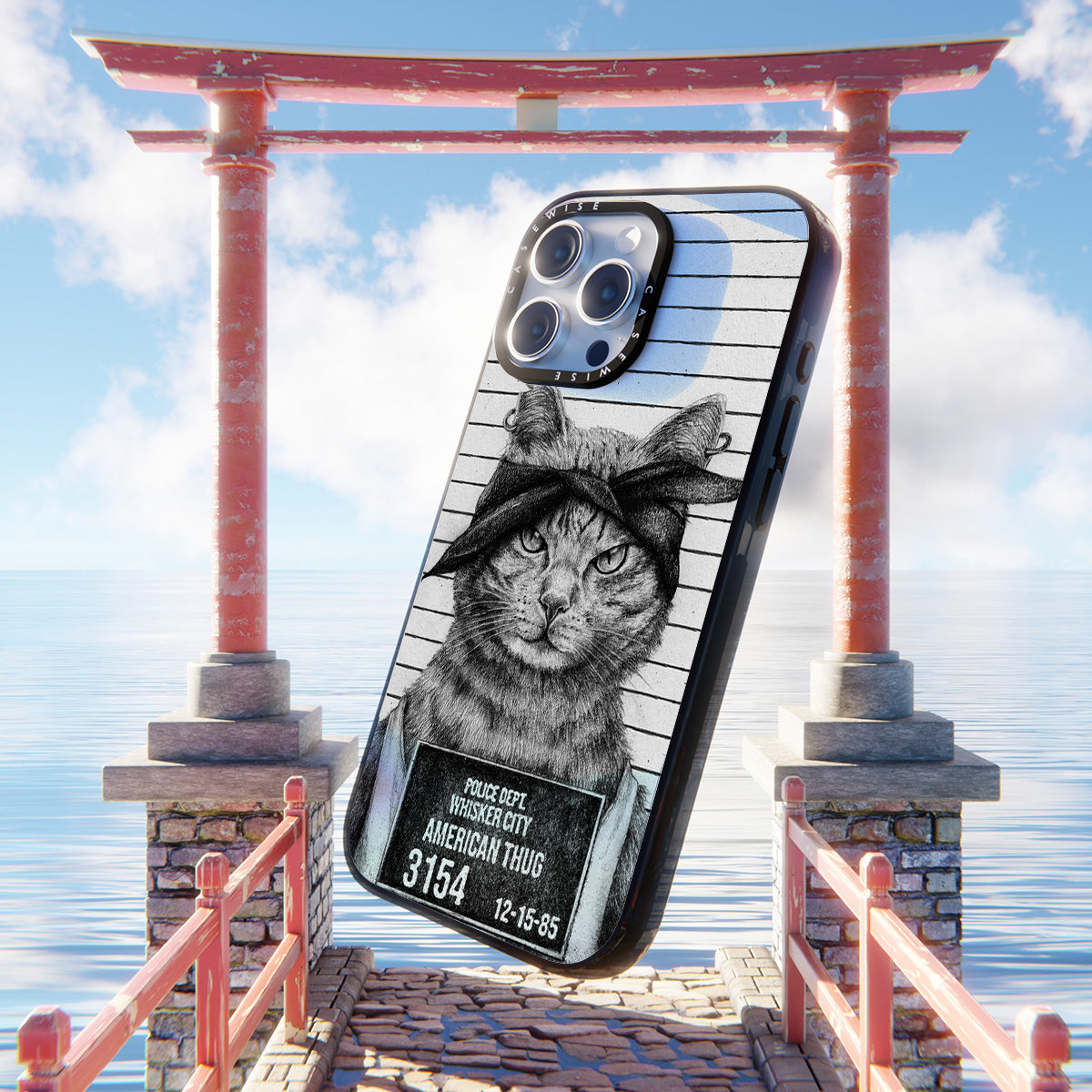 CASEWISE
CASEWISE

POLICE DEPT.
WHISKER CITY
AMERICAN THUG
3154
12-15-85