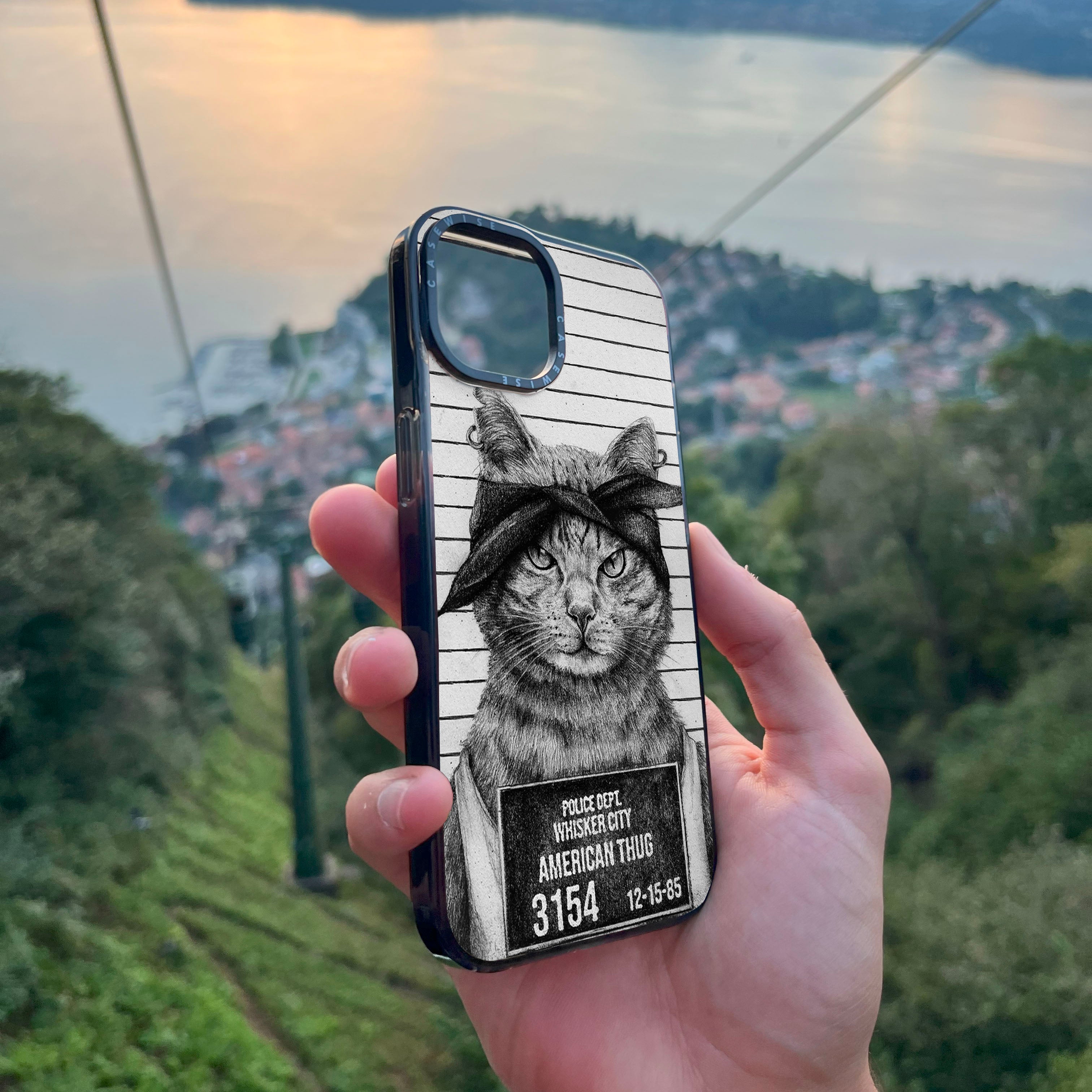 CASEWISE CASEWISE

POLICE DEPT.
WHISKER CITY
AMERICAN THUG
3154 12-15-85