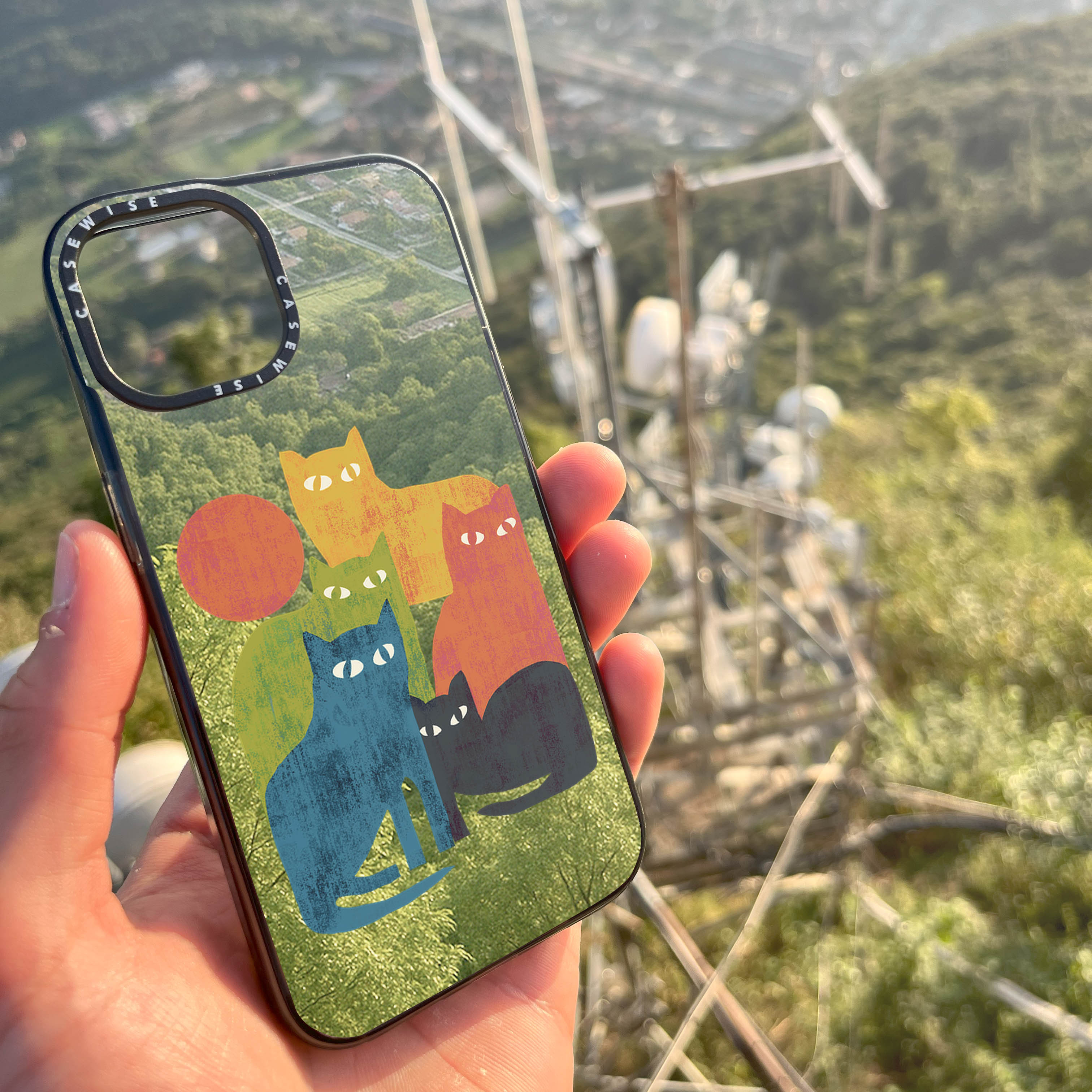 CASEWISE CASEWISE