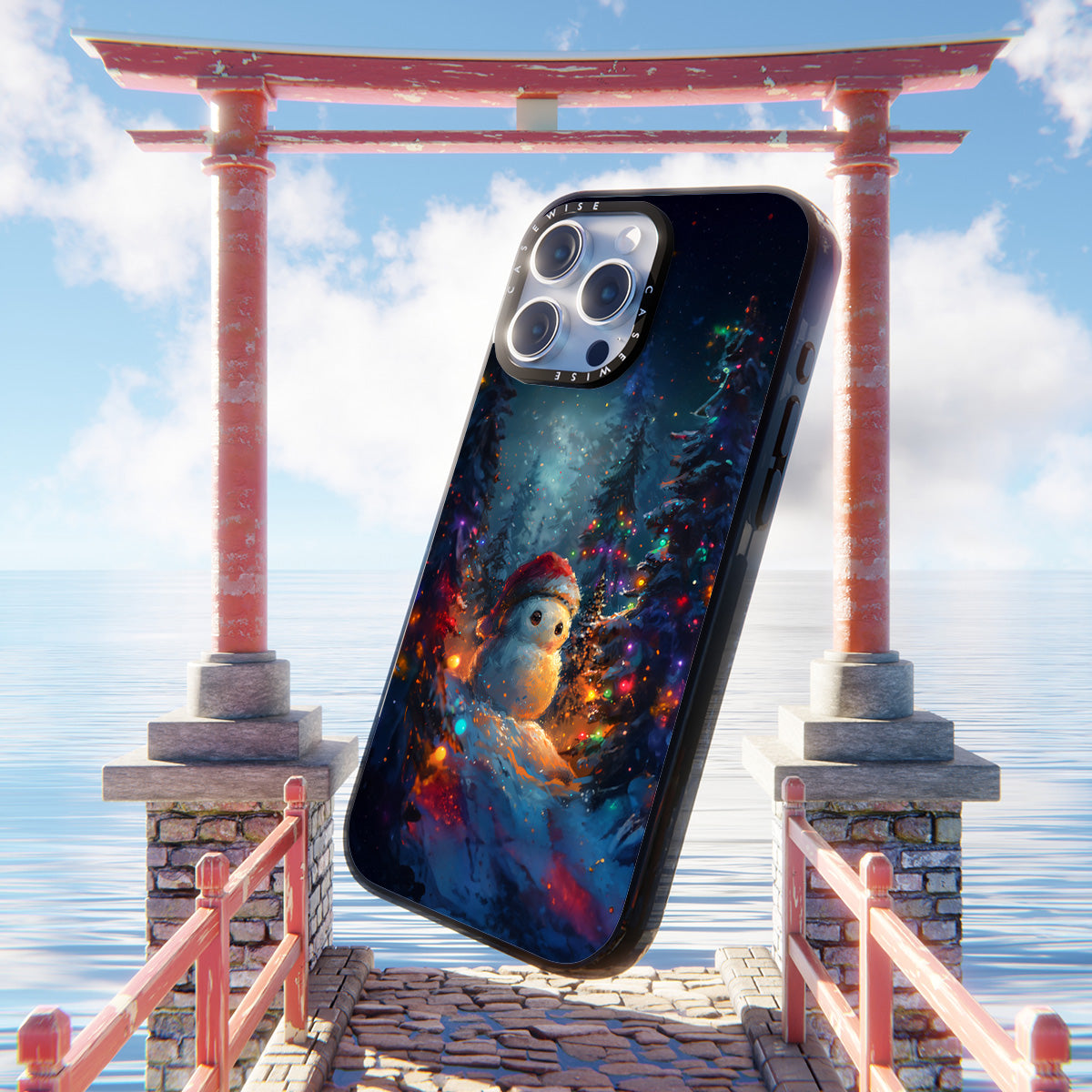 CASEWISE CASEWISE