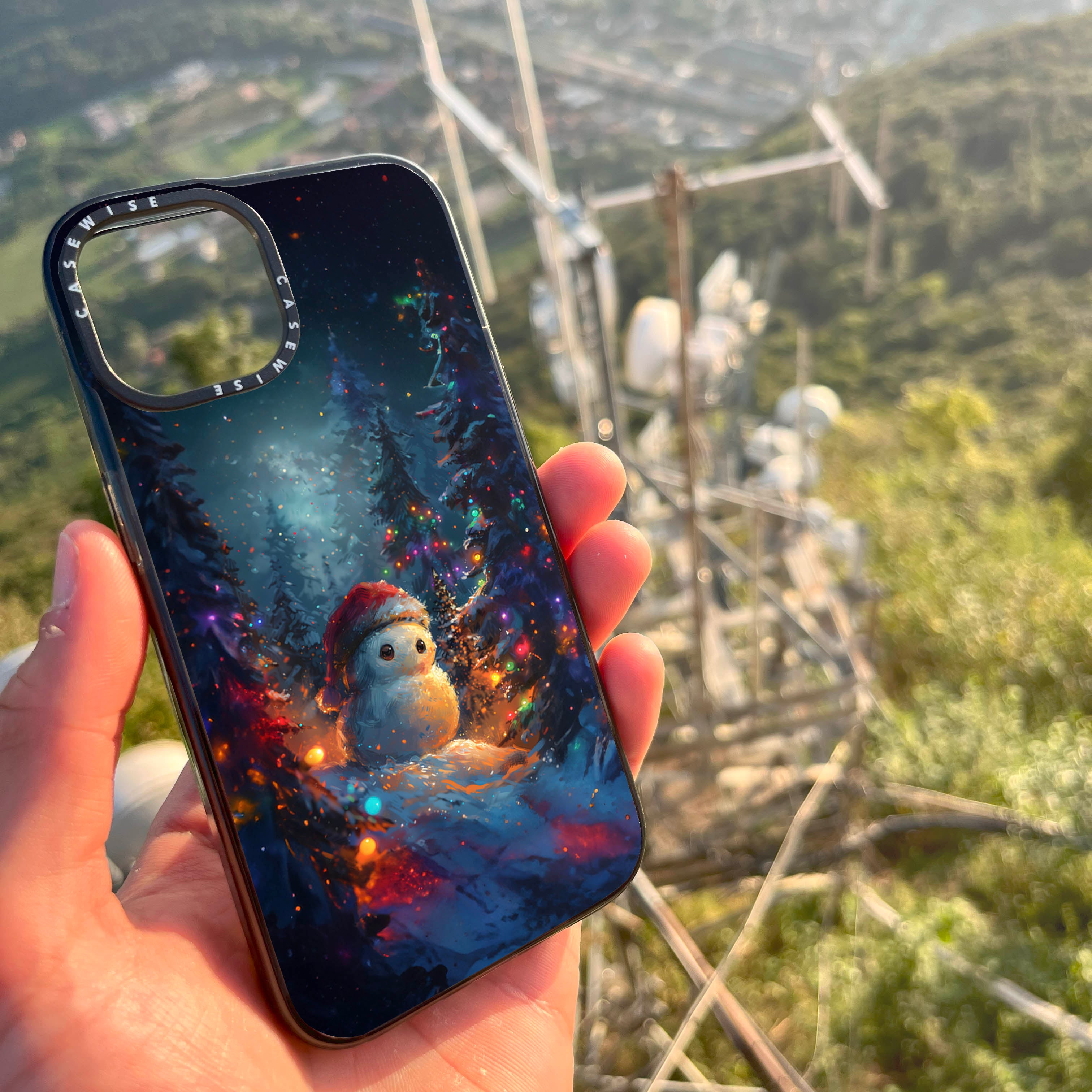 CASEWISE CASEWISE