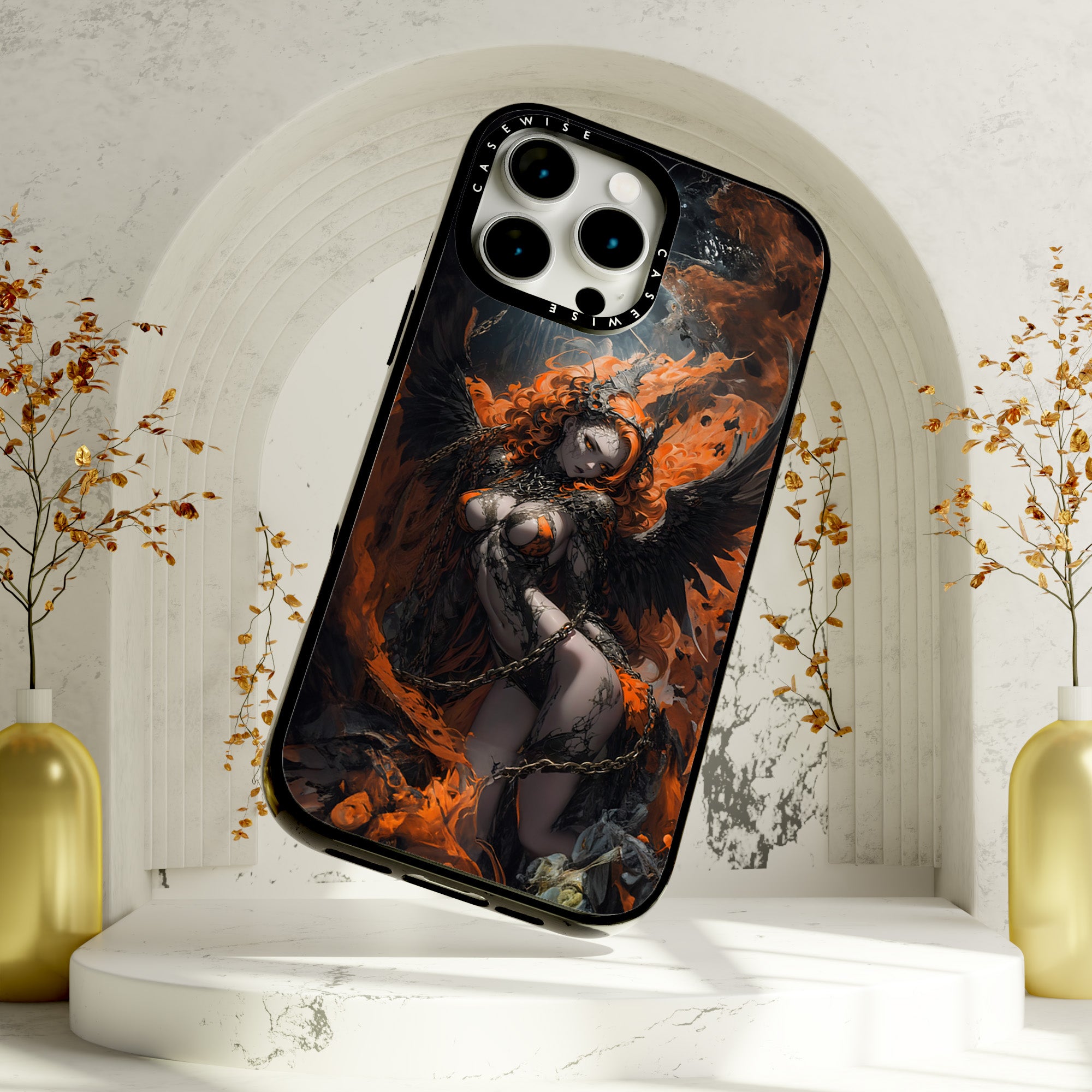 CASEWISE
CASEWISE