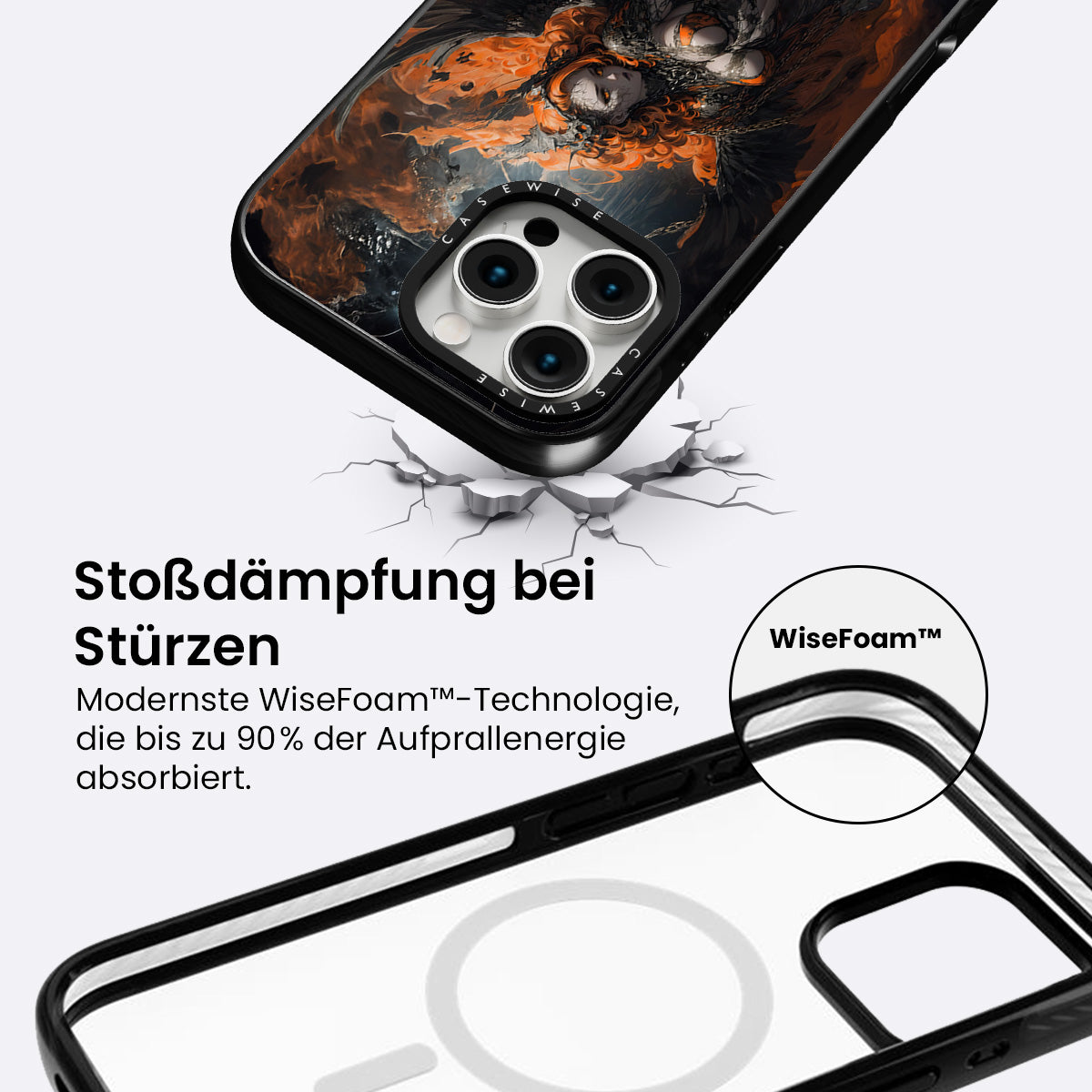 CASEWISE
CASEWISE

Stoßdämpfung bei Stürzen

Modernste WiseFoam™-Technologie, die bis zu 90% der Aufprallenergie absorbiert.

WiseFoam™