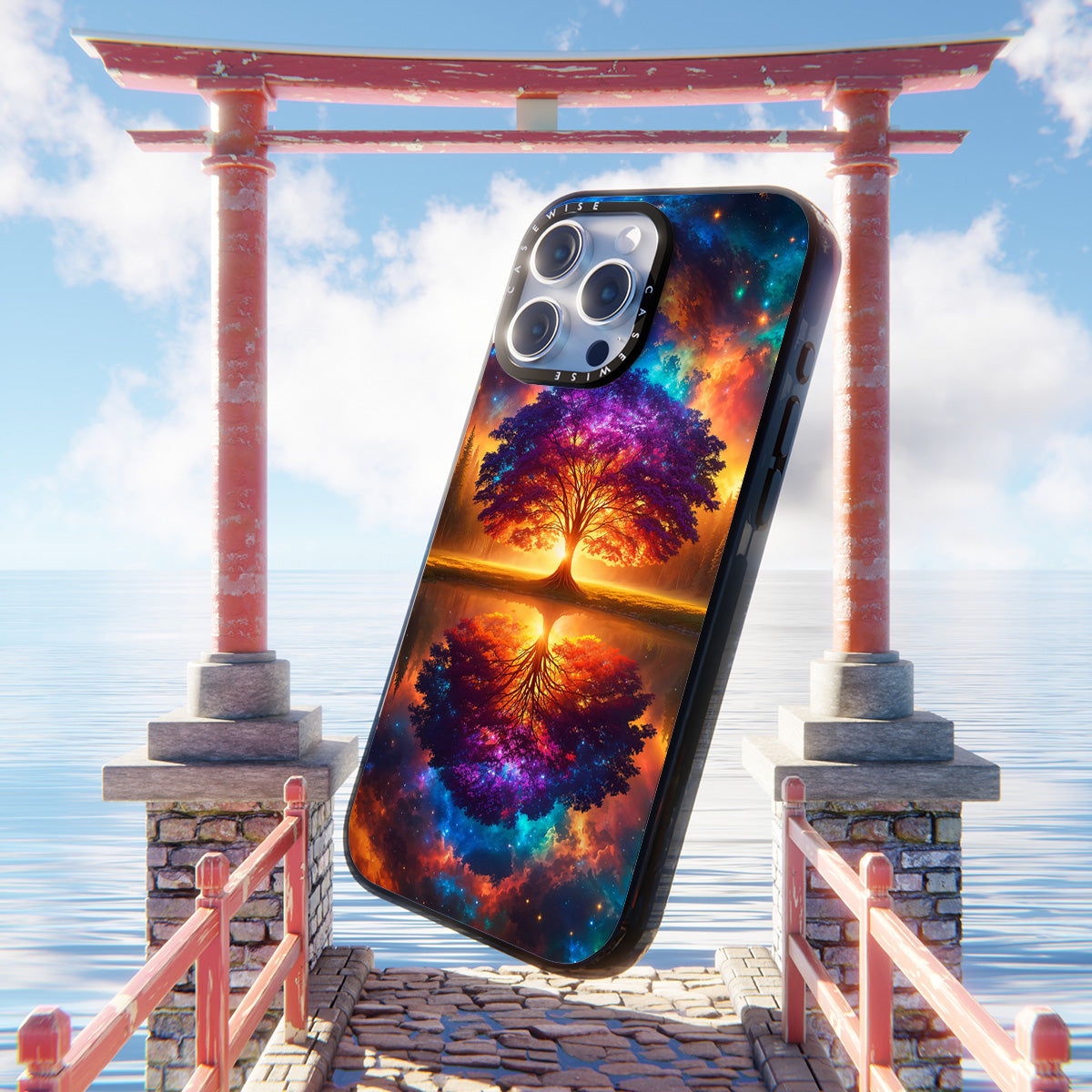 CASEWISE CASEWISE