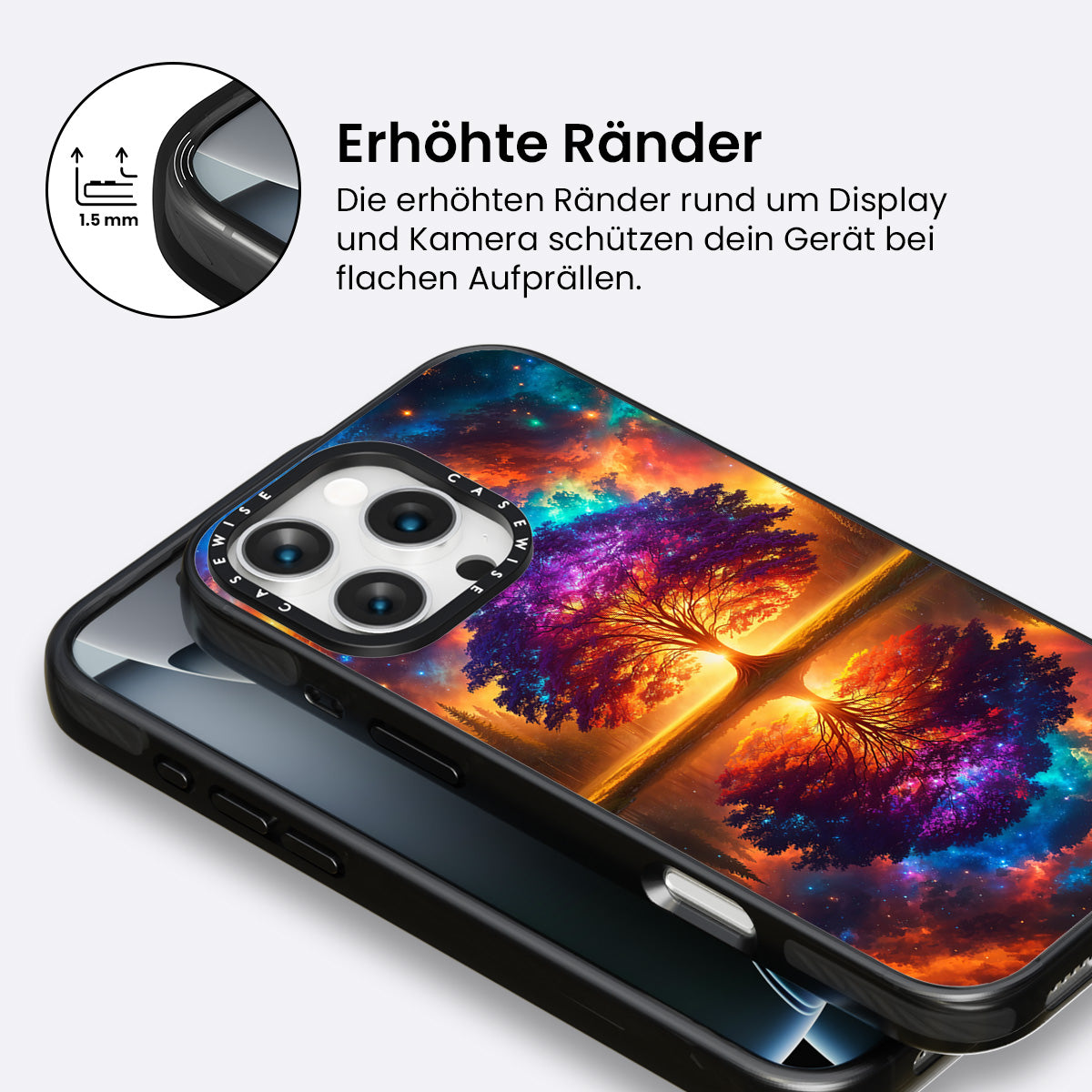 1.5 mm

Erhöhte Ränder

Die erhöhten Ränder rund um Display und Kamera schützen dein Gerät bei flachen Aufprällen.

CASEWISE CASEWISE