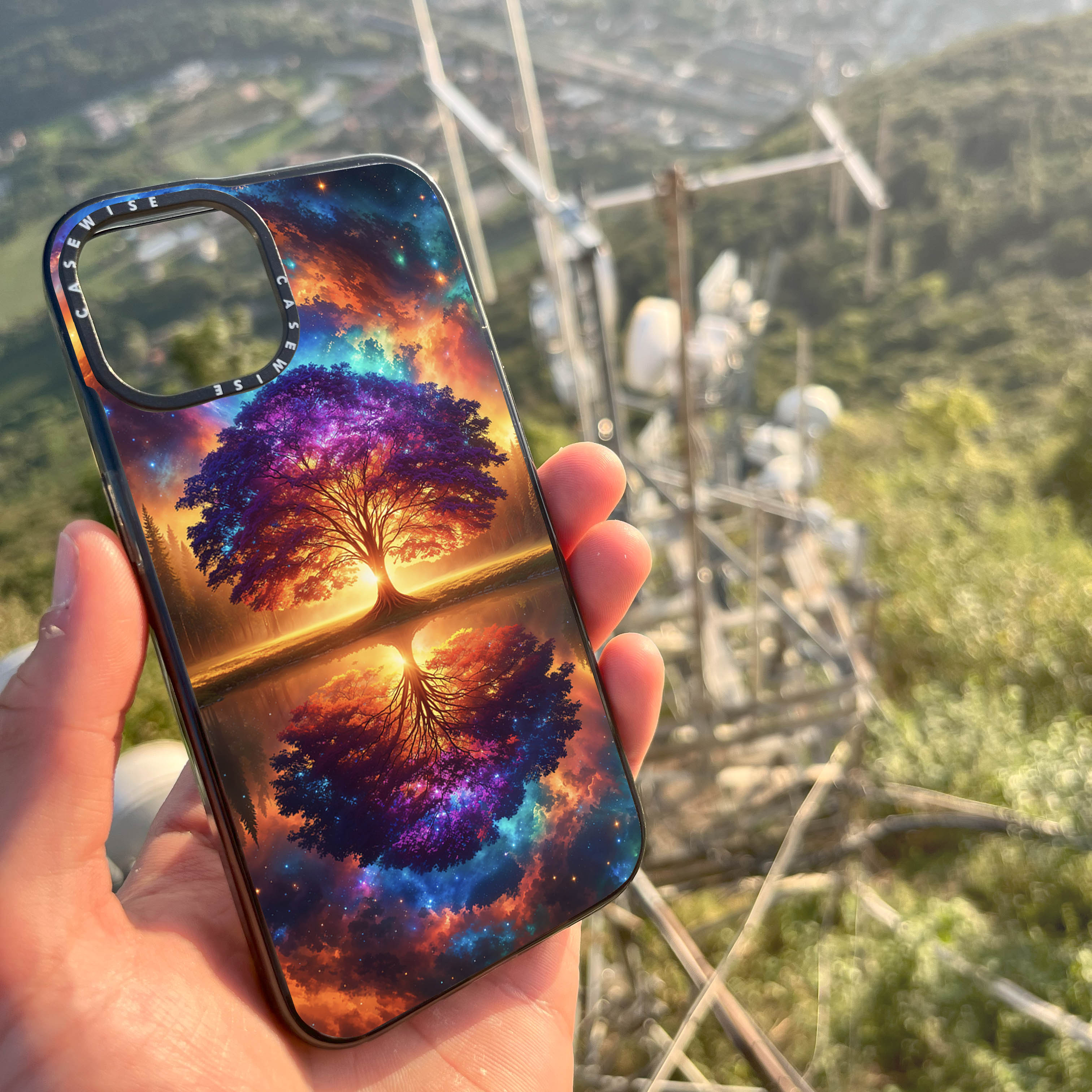 CASEWISE CASEWISE