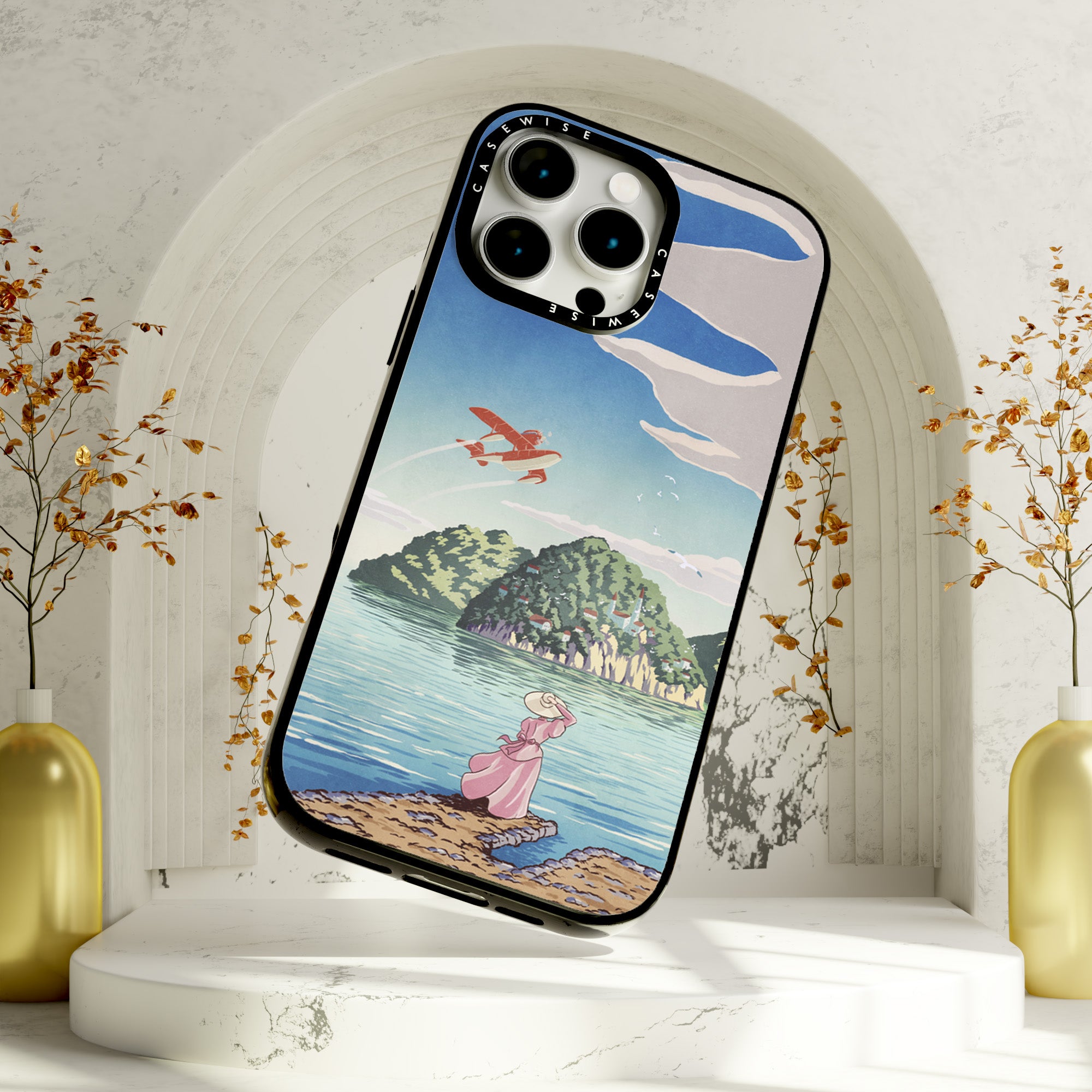 CASEWISE
CASEWISE