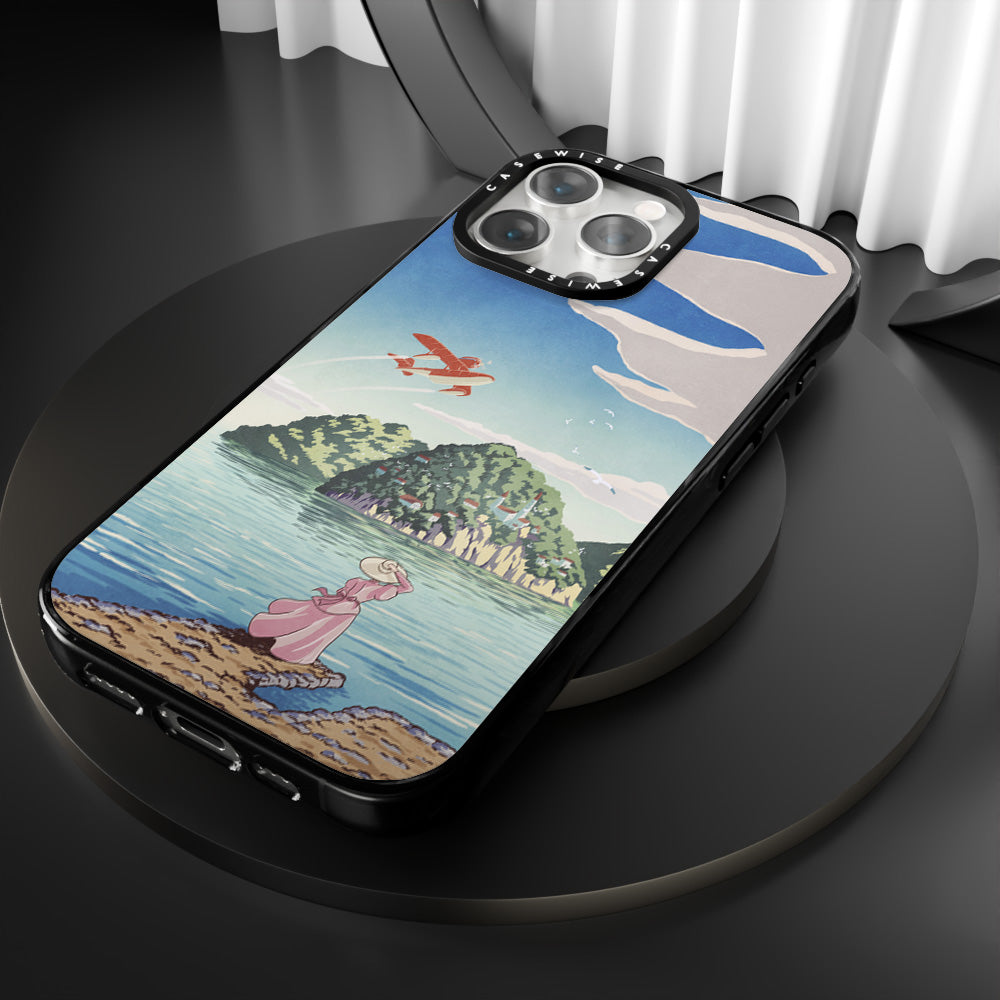 CASEWISE
CASEWISE