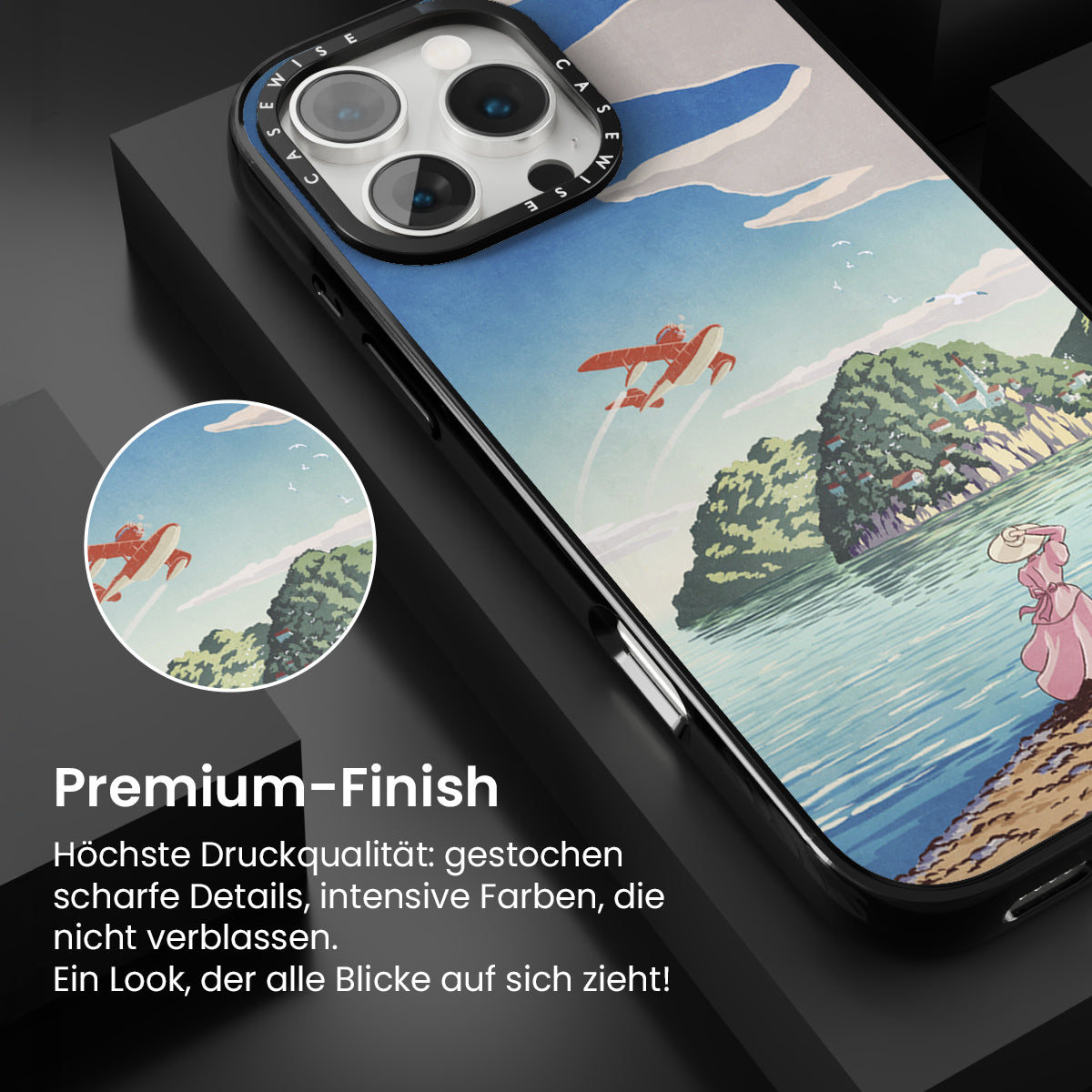 CASEWISE CASEWISE

Premium-Finish

Höchste Druckqualität: gestochen scharfe Details, intensive Farben, die nicht verblassen.
Ein Look, der alle Blicke auf sich zieht!