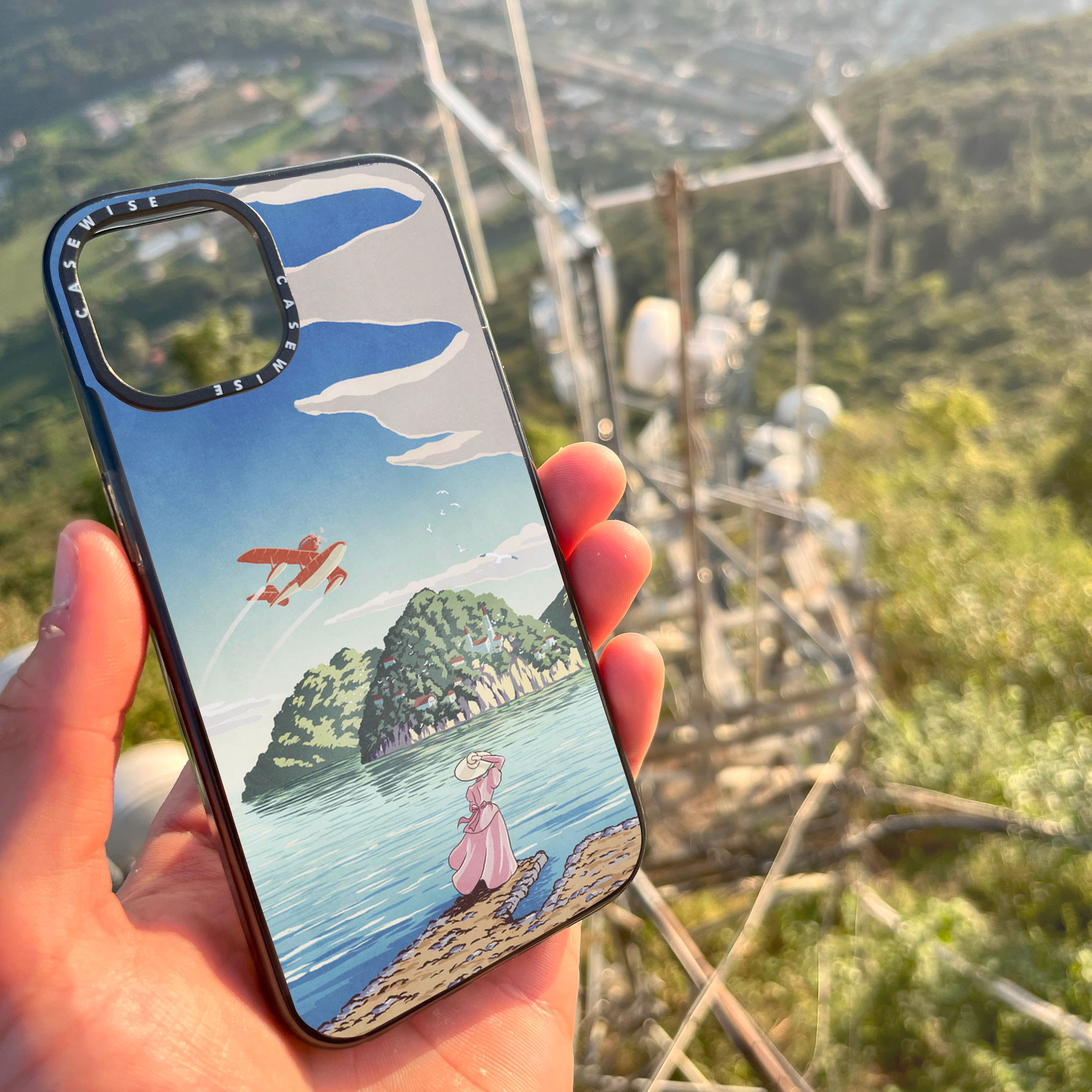 CASEWISE CASEWISE