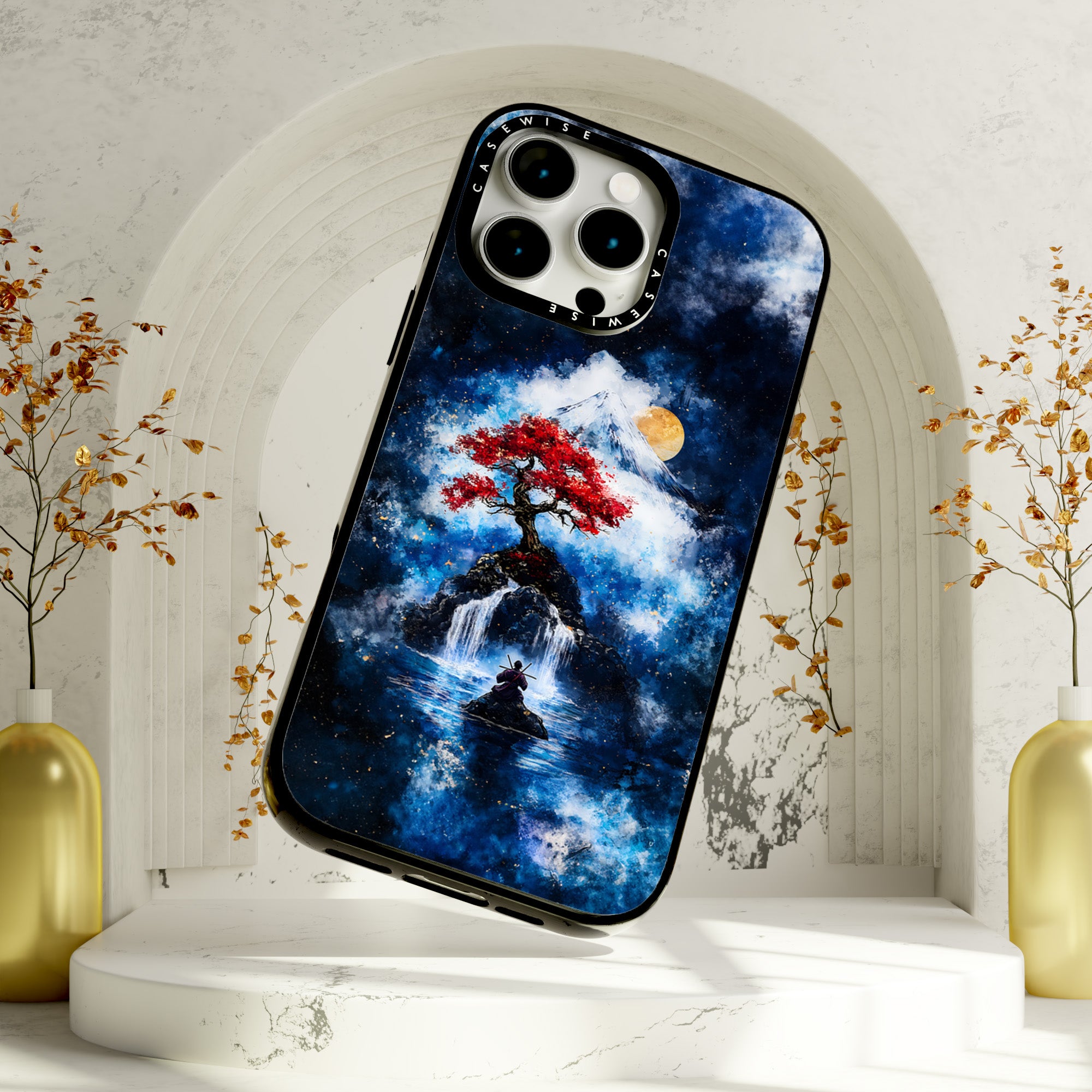 CASEWISE CASEWISE