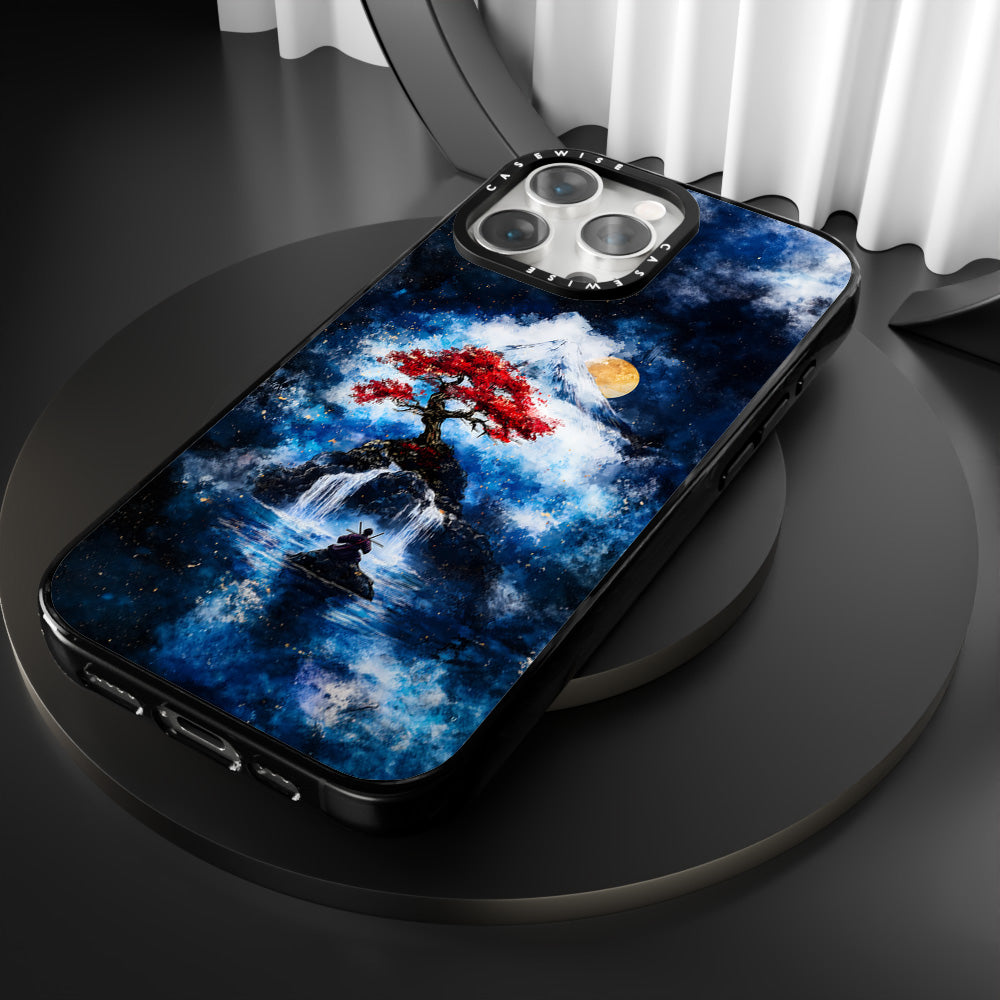 CASEWISE
CASEWISE