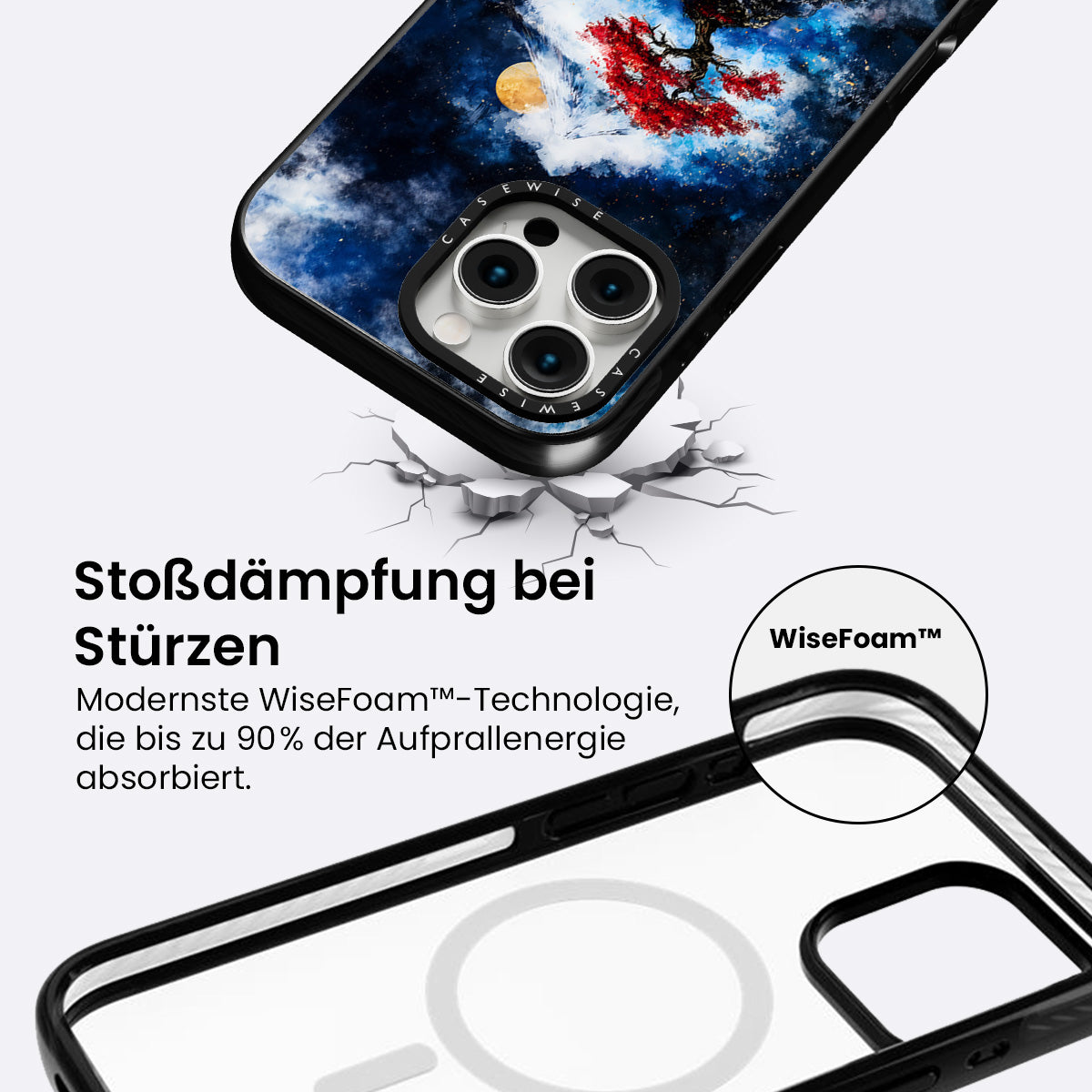 CASEWISE
CASEWISE

Stoßdämpfung bei Stürzen

Modernste WiseFoam™-Technologie, die bis zu 90% der Aufprallenergie absorbiert.

WiseFoam™