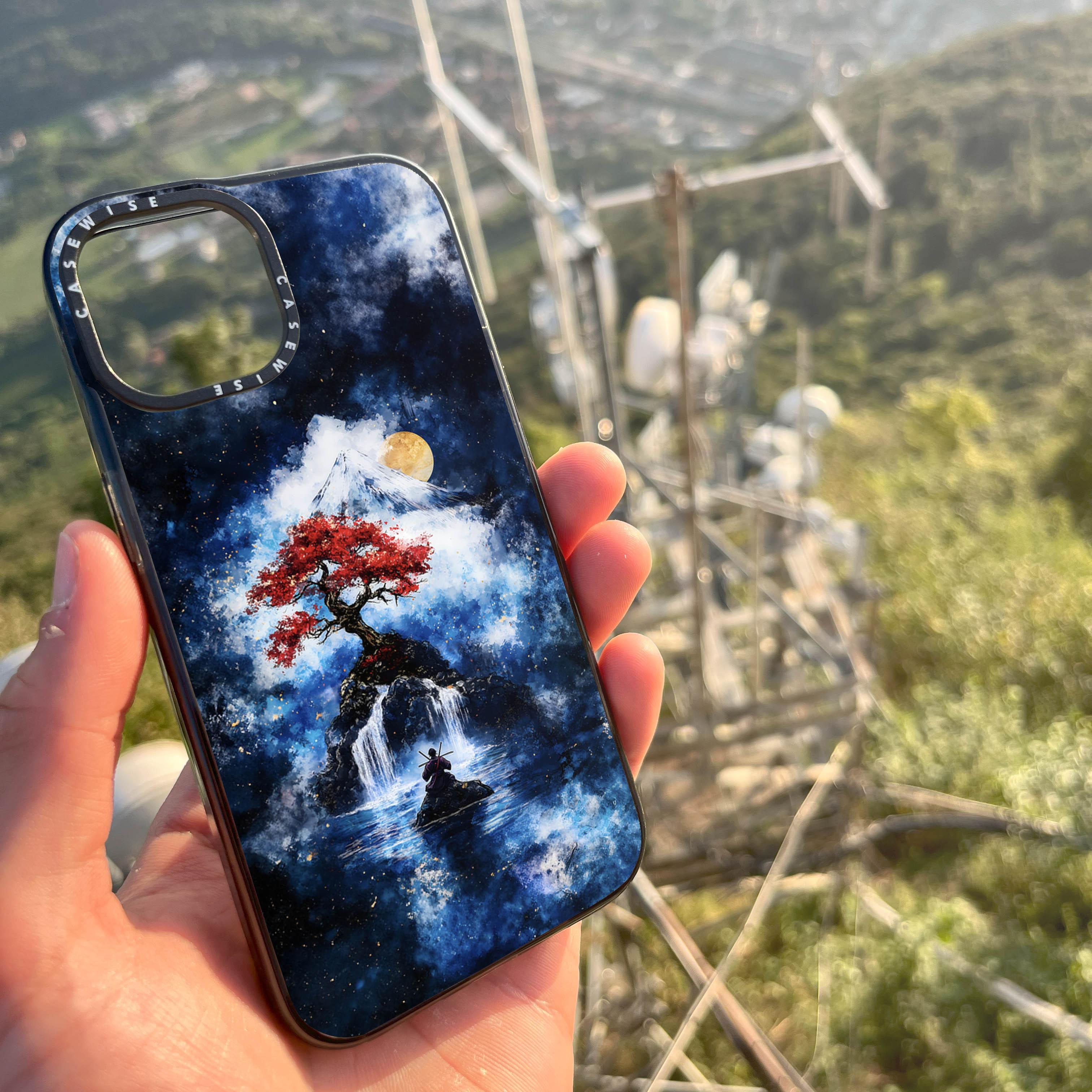 CASEWISE CASEWISE