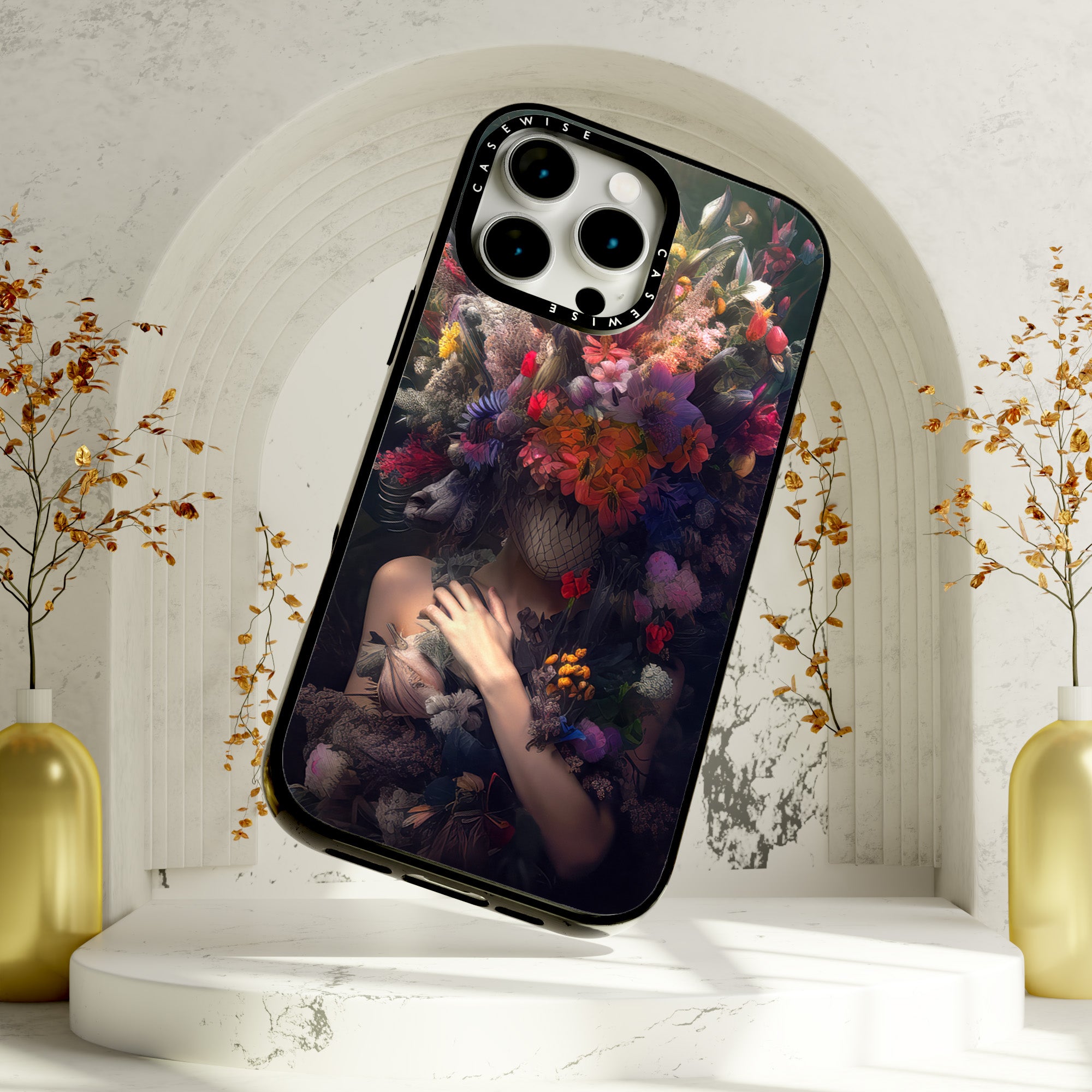 CASEWISE
CASEWISE