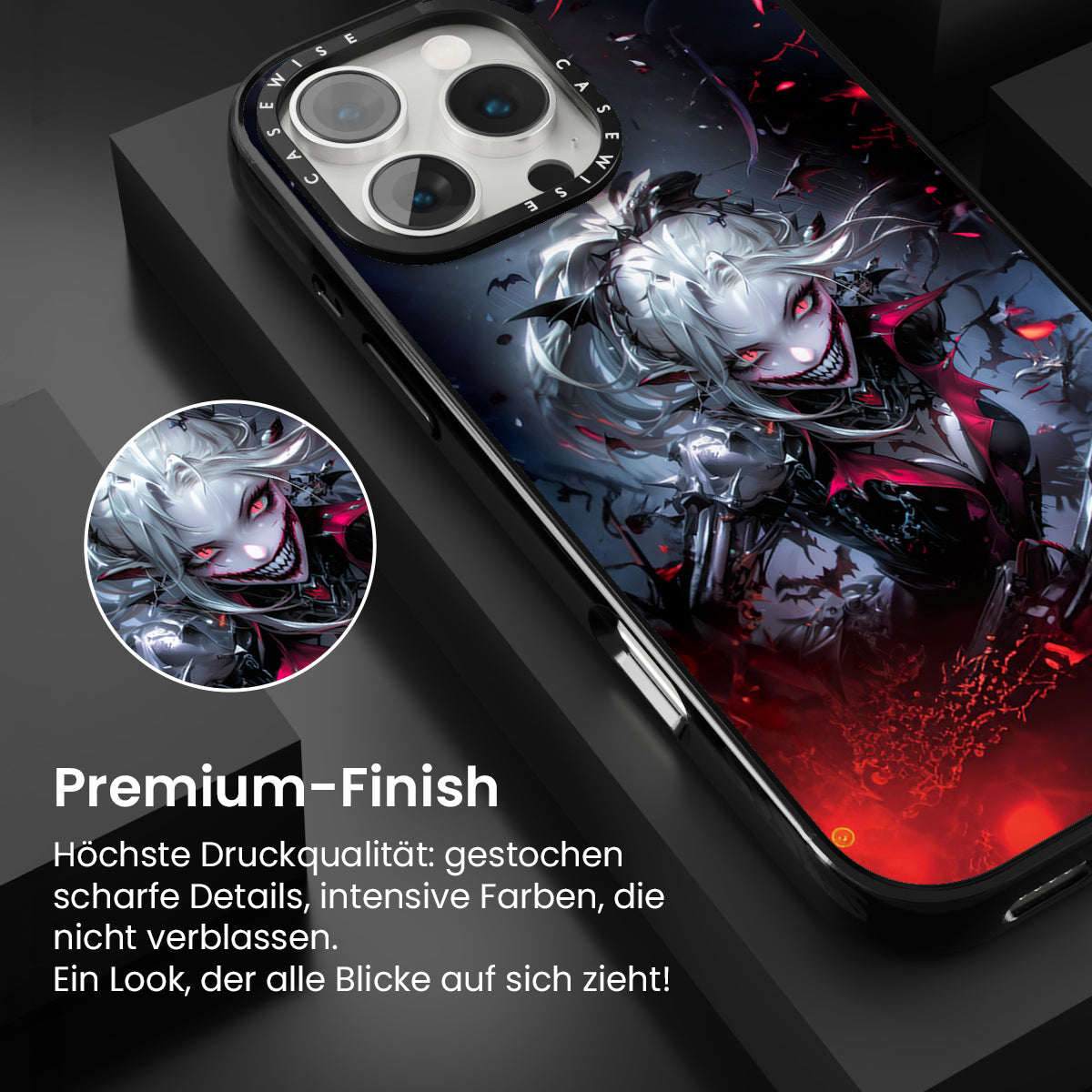 CASEWISE CASEWISE

Premium-Finish

Höchste Druckqualität: gestochen scharfe Details, intensive Farben, die nicht verblassen.
Ein Look, der alle Blicke auf sich zieht!