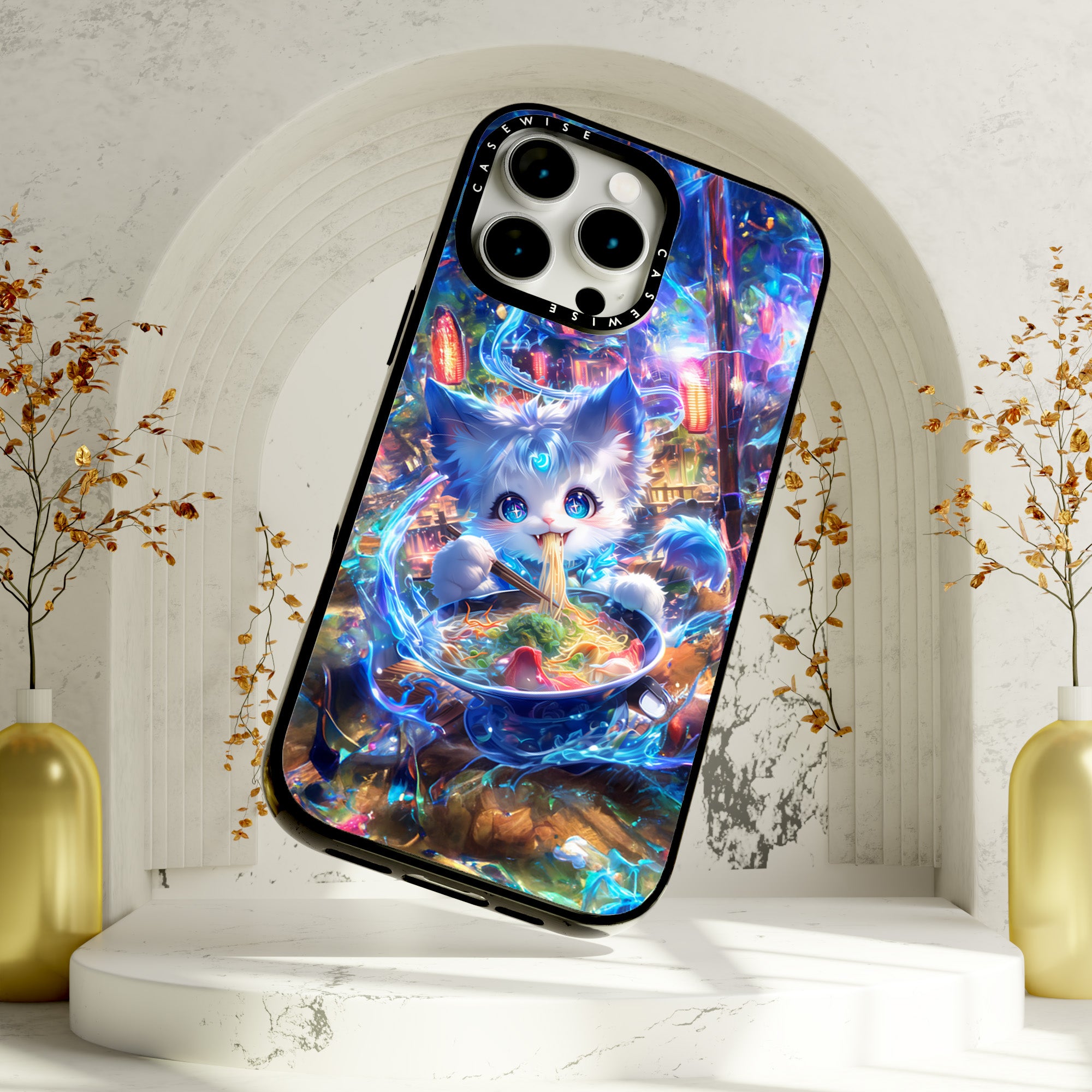 CASEWISE CASEWISE