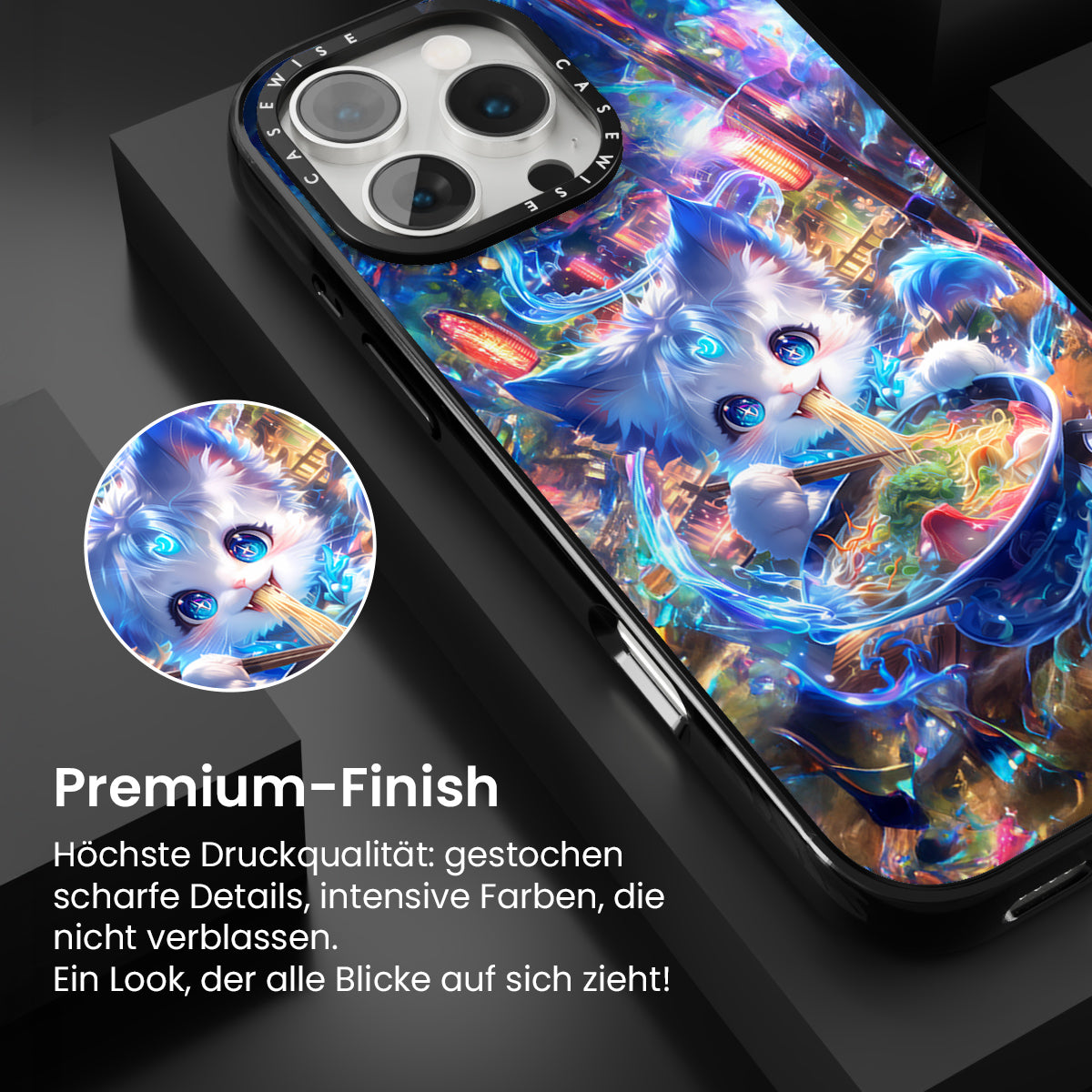 CASEWISE CASEWISE

Premium-Finish

Höchste Druckqualität: gestochen scharfe Details, intensive Farben, die nicht verblassen.
Ein Look, der alle Blicke auf sich zieht!