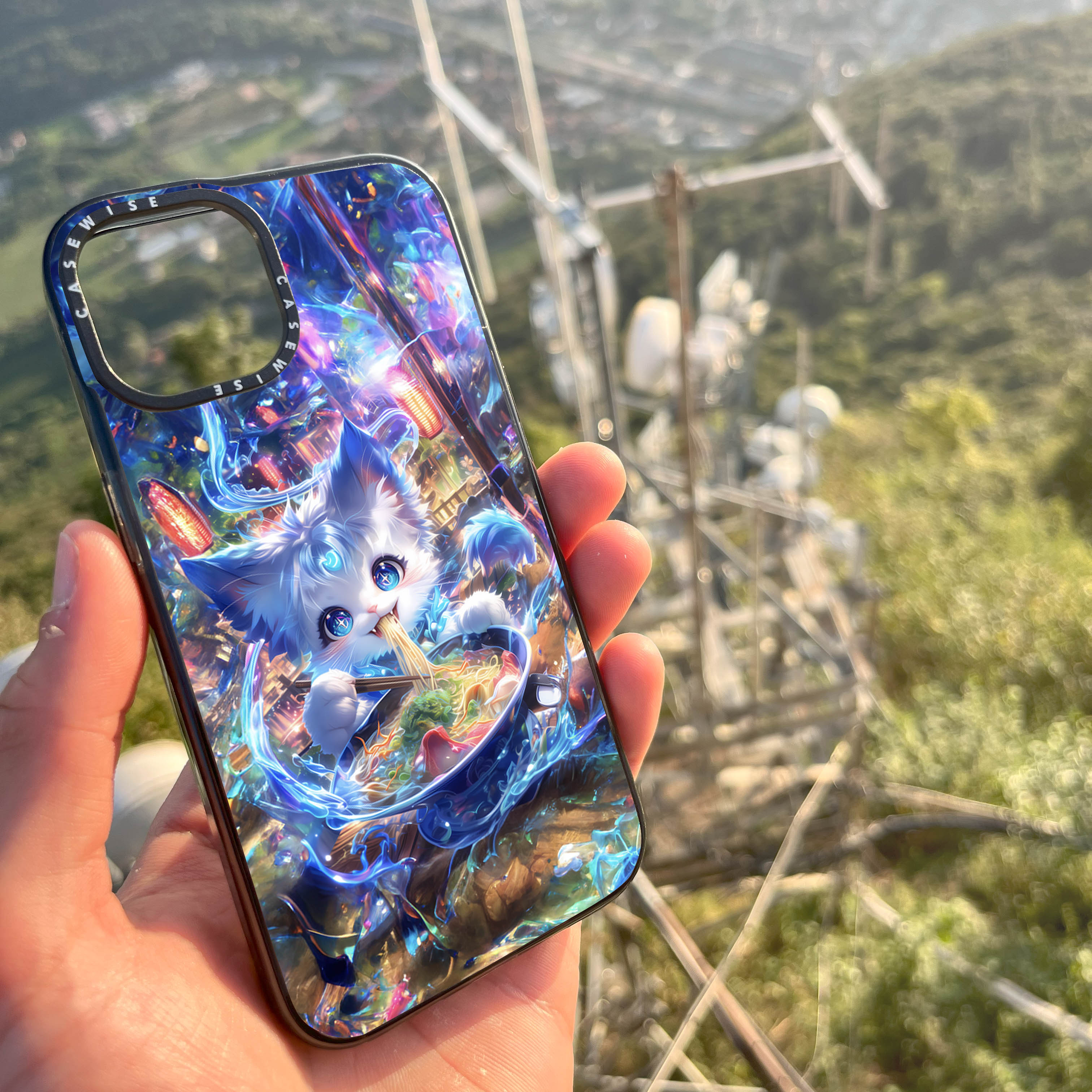 CASEWISE CASEWISE